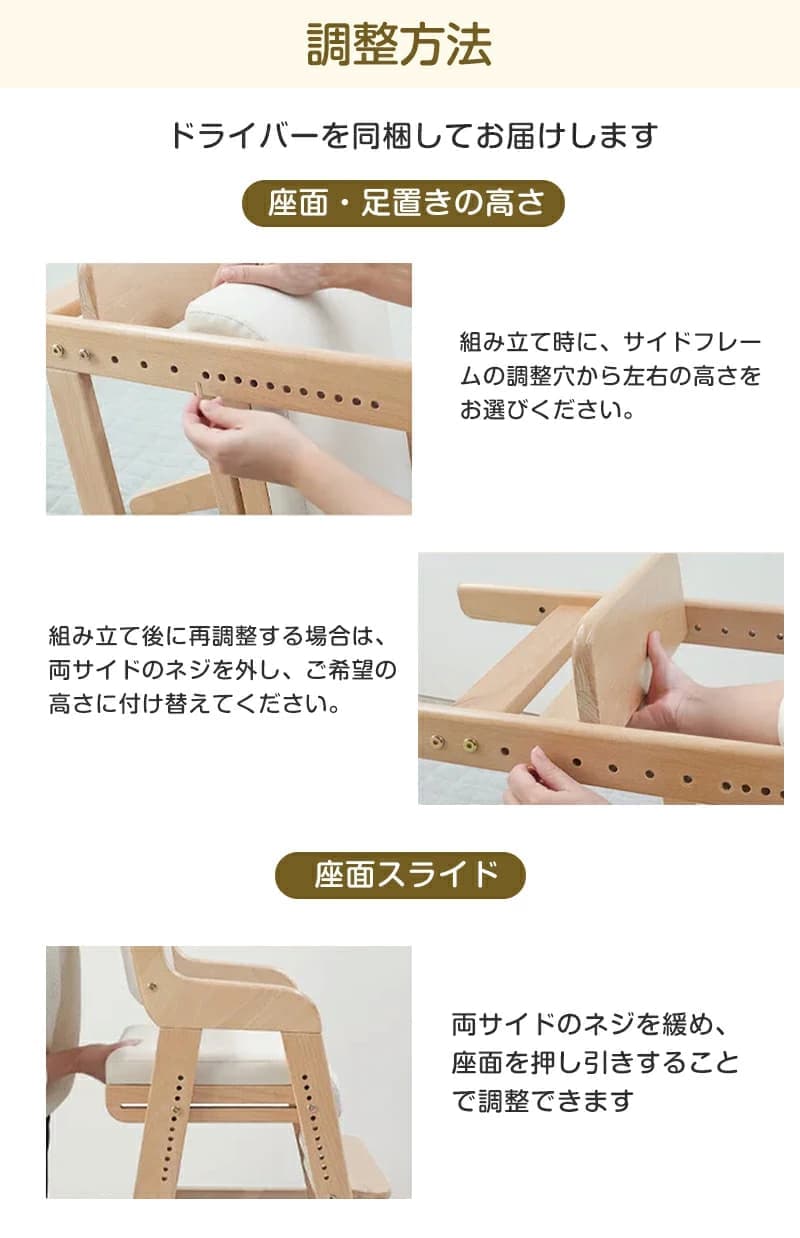 調整方法

ドライバーを同梱してお届けします

座面・足置きの高さ

組み立て時に、サイドフレームの調整穴から左右の高さをお選びください。

組み立て後に再調整する場合は、両サイドのネジを外し、ご希望の高さに付け替えてください。

座面スライド

両サイドのネジを緩め、座面を押し引きすることで調整できます