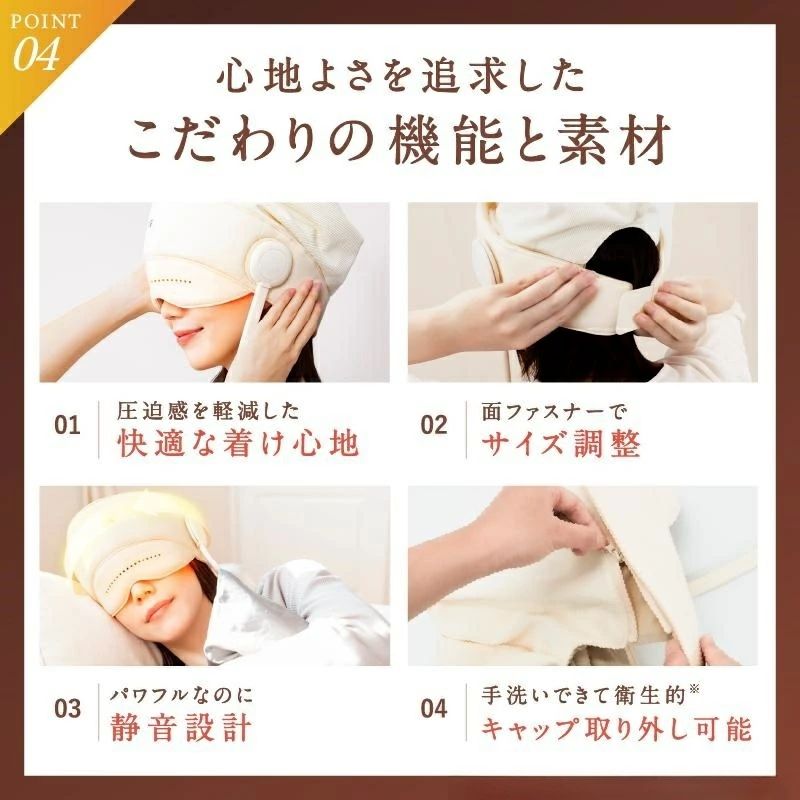 POINT 04

心地よさを追求した
こだわりの機能と素材

01 圧迫感を軽減した
快適な着け心地

02 面ファスナーで
サイズ調整

03 パワフルなのに
静音設計

04 手洗いできて衛生的※
キャップ取り外し可能