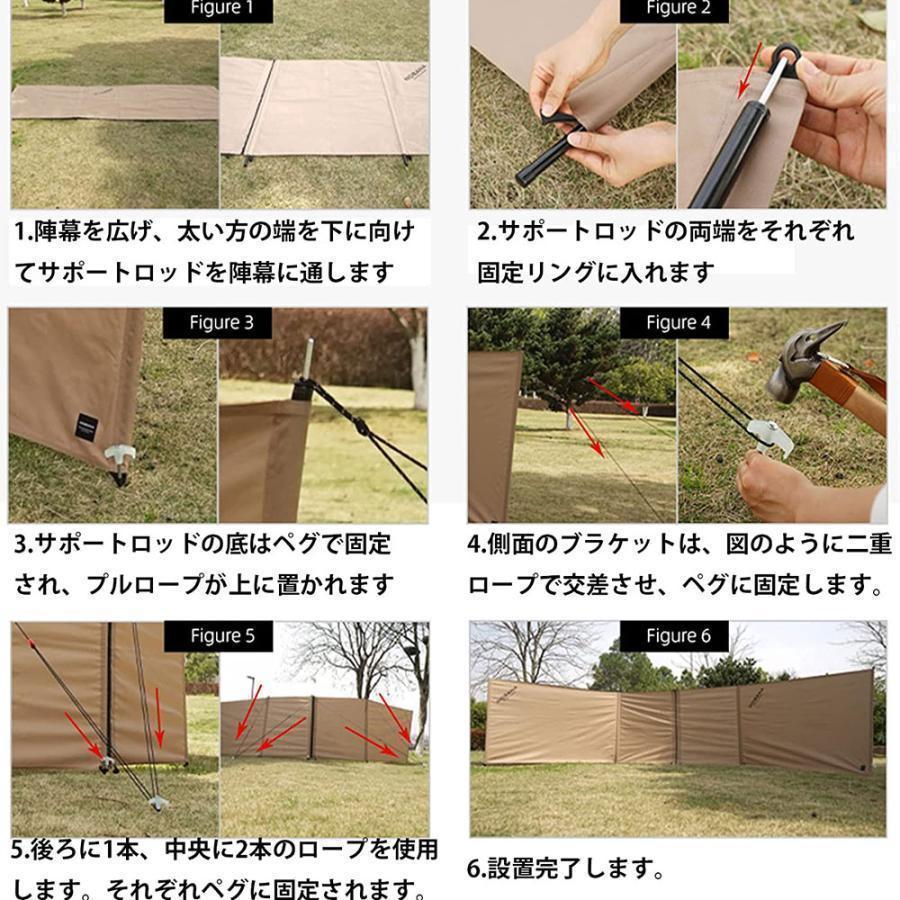 Figure 1

1.陣幕を広げ、太い方の端を下に向けてサポートロッドを陣幕に通します

Figure 2

2.サポートロッドの両端をそれぞれ固定リングに入れます

Figure 3

3.サポートロッドの底はペグで固定され、プルロープが上に置かれます

Figure 4

4.側面のブラケットは、図のように二重ロープで交差させ、ペグに固定します。

Figure 5

5.後ろに1本、中央に2本のロープを使用します。それぞれペグに固定されます。

Figure 6

6.設置完了します。