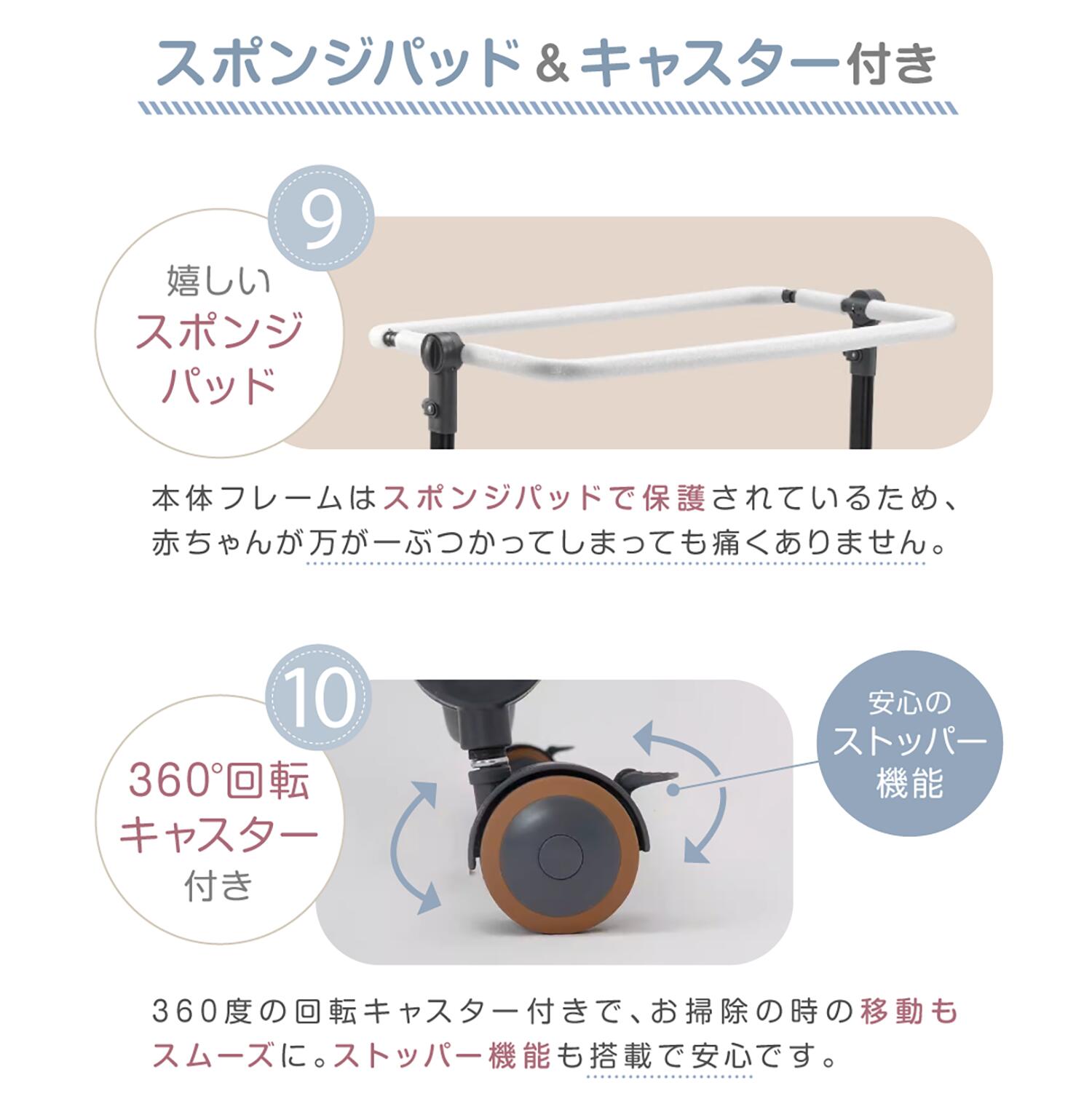 スポンジパッド＆キャスター付き

9

嬉しい
スポンジ
パッド

本体フレームはスポンジパッドで保護されているため、赤ちゃんが万が一ぶつかってしまっても痛くありません。

10

360°回転
キャスター
付き

安心の
ストッパー
機能

360度の回転キャスター付きで、お掃除の時の移動もスムーズに。ストッパー機能も搭載で安心です。