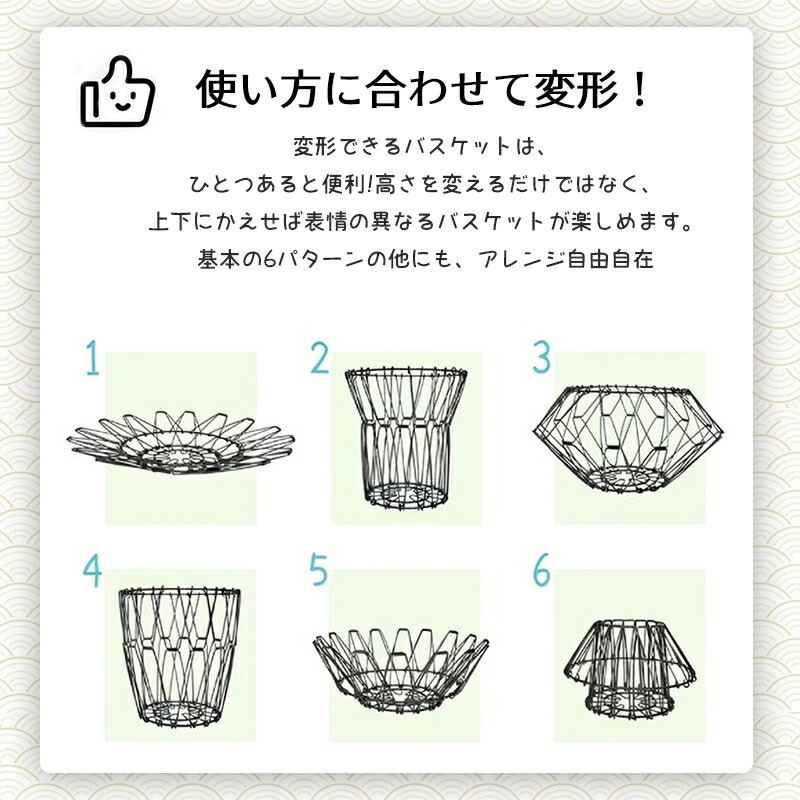 使い方に合わせて変形！

変形できるバスケットは、
ひとつあると便利!高さを変えるだけではなく、
上下にかえせば表情の異なるバスケットが楽しめます。
基本の6パターンの他にも、アレンジ自由自在

1

2

3

4

5

6