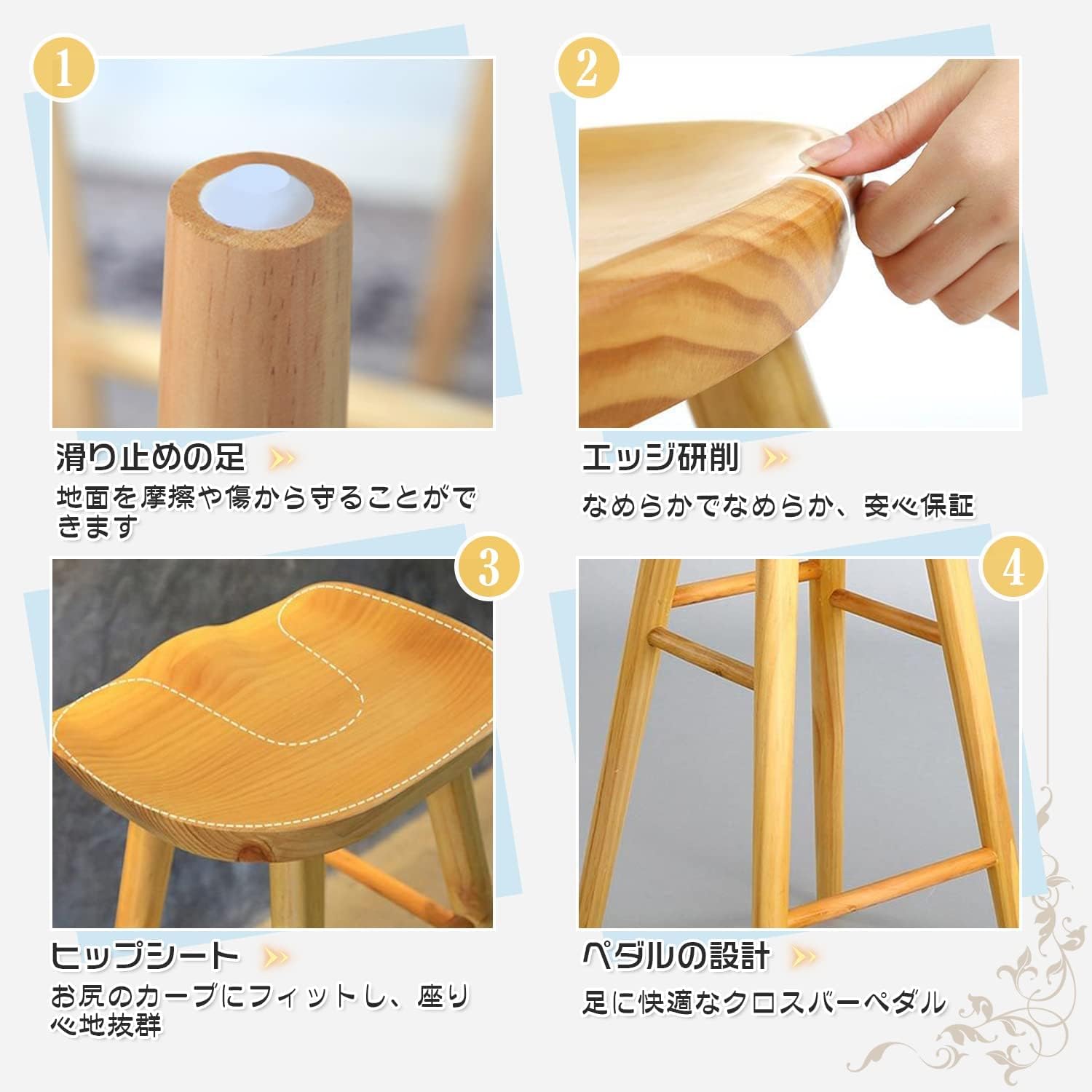 1

滑り止めの足

地面を摩擦や傷から守ることができます

2

エッジ研削

なめらかでなめらか、安心保証

3

ヒップシート

お尻のカーブにフィットし、座り心地抜群

4

ペダルの設計

足に快適なクロスバーペダル