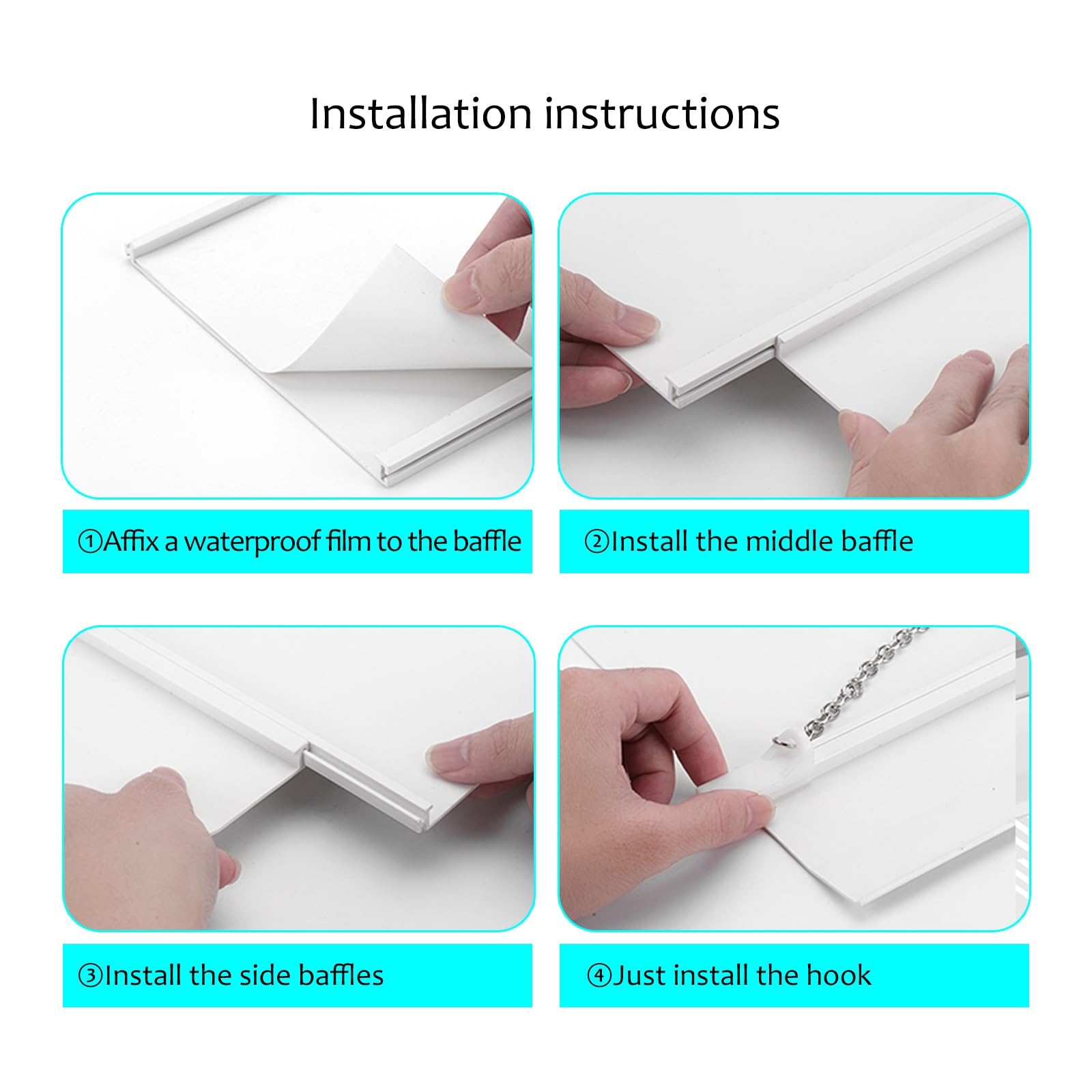 Installation instructions

①Affix a waterproof film to the baffle

②Install the middle baffle

③Install the side baffles

④Just install the hook