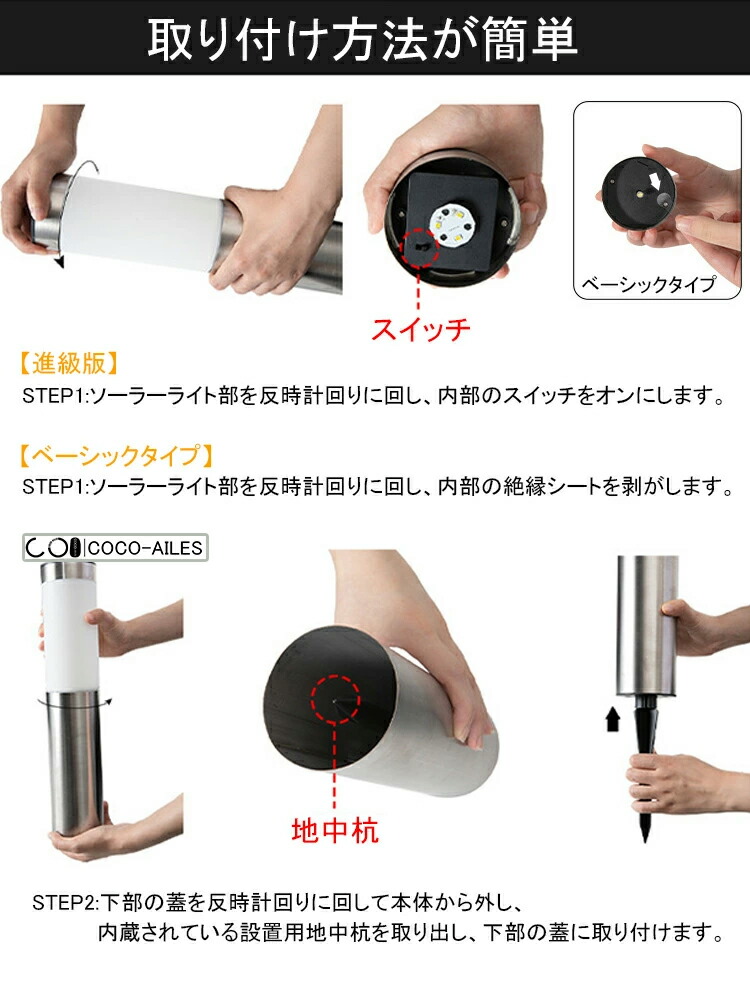 取り付け方法が簡単

ベーシックタイプ

スイッチ

【進級版】
STEP1:ソーラーライト部を反時計回りに回し、内部のスイッチをオンにします。

【ベーシックタイプ】
STEP1:ソーラーライト部を反時計回りに回し、内部の絶縁シートを剥がします。

COCO-AILES

地中杭

STEP2:下部の蓋を反時計回りに回して本体から外し、
内蔵されている設置用地中杭を取り出し、下部の蓋に取り付けます。