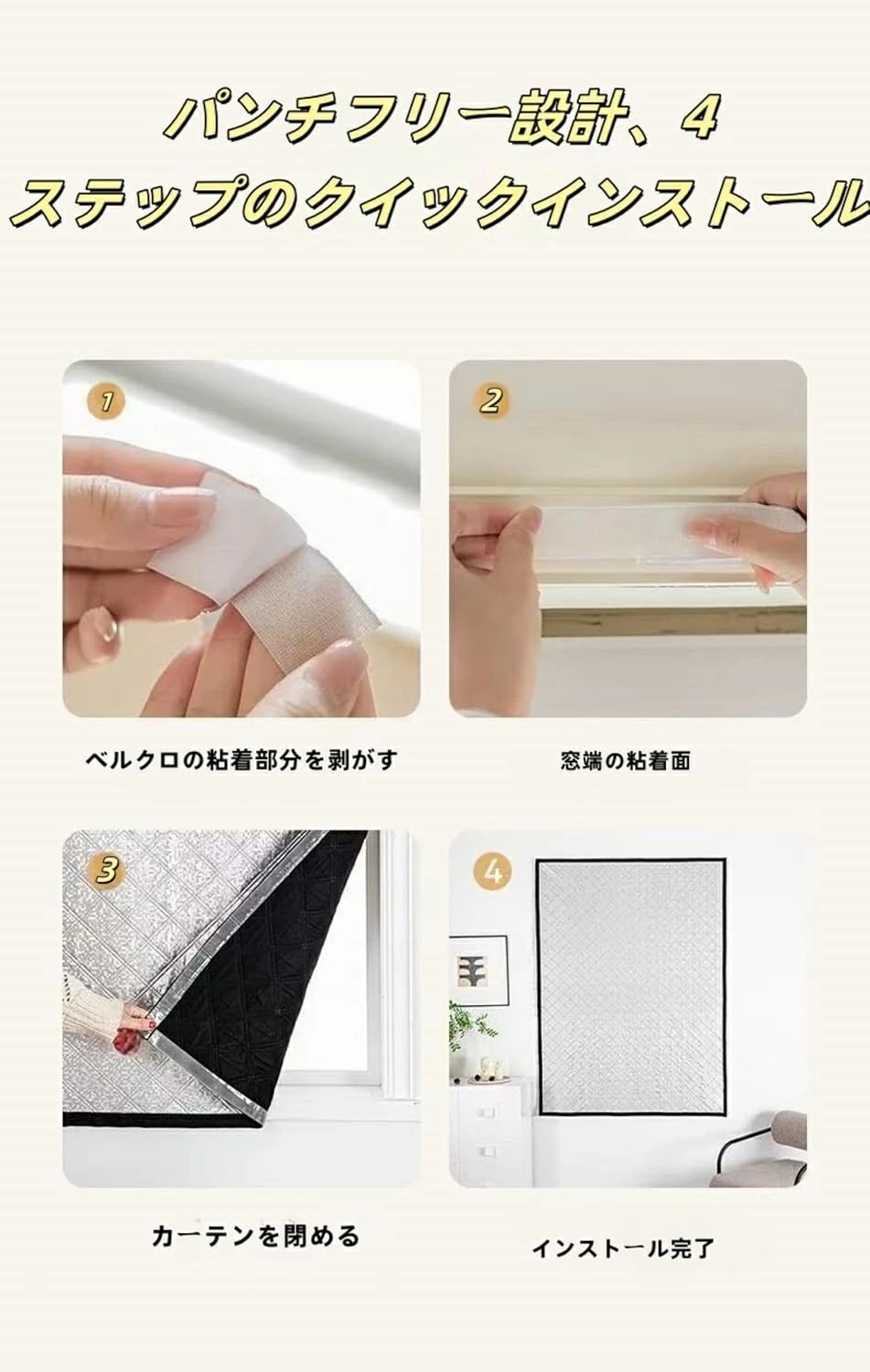 パンチフリー設計、4
ステップのクイックインストール

1

ベルクロの粘着部分を剥がす

2

窓端の粘着面

3

カーテンを閉める

4

インストール完了