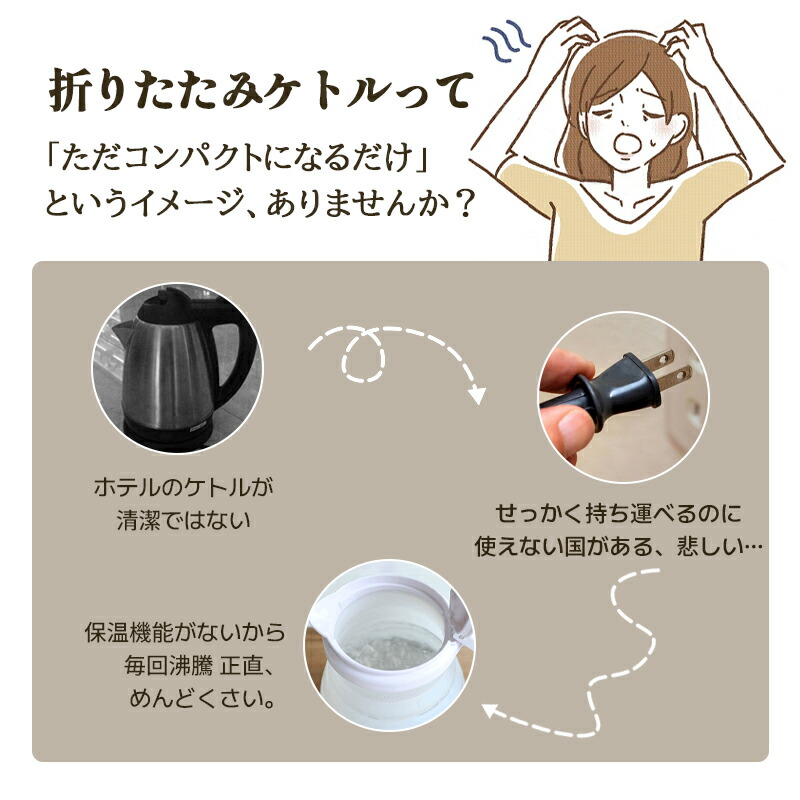 折りたたみケトルって

「ただコンパクトになるだけ」
というイメージ、ありませんか？

ホテルのケトルが
清潔ではない

せっかく持ち運べるのに
使えない国がある、悲しい…

保温機能がないから
毎回沸騰 正直、
めんどくさい。