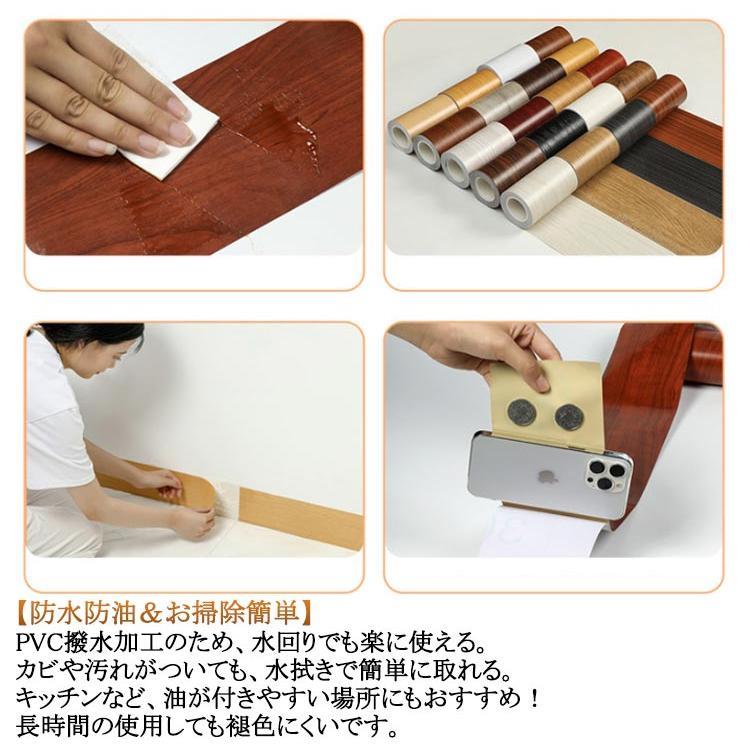 【防水防油＆お掃除簡単】
PVC撥水加工のため、水回りでも楽に使える。
カビや汚れがついても、水拭きで簡単に取れる。
キッチンなど、油が付きやすい場所にもおすすめ！
長時間の使用しても褪色にくいです。