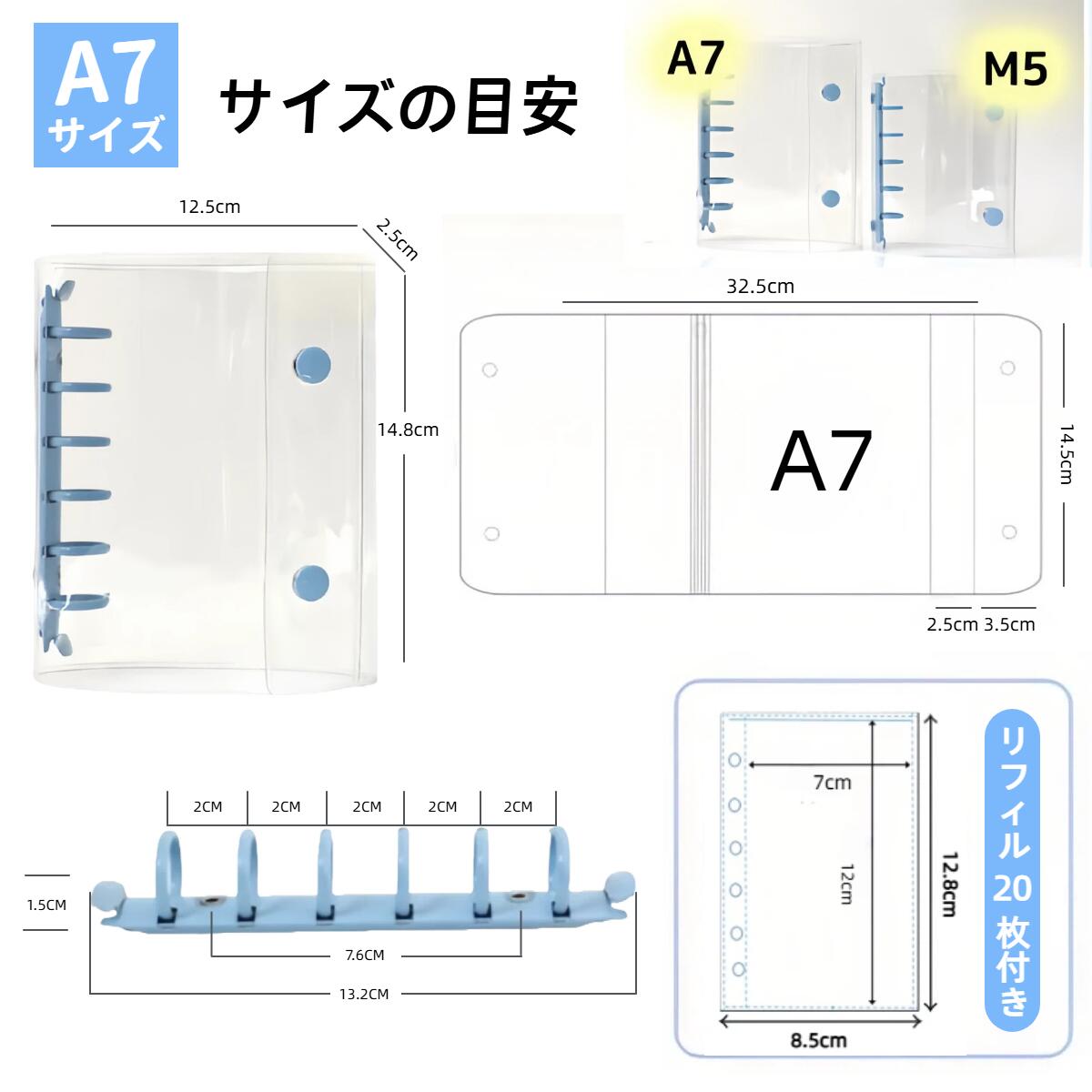 A7
サイズ

サイズの目安

A7

M5

12.5cm

2.5cm

14.8cm

32.5cm

A7

14.5cm

2.5cm 3.5cm

2CM 2CM 2CM 2CM 2CM

1.5CM

7.6CM

13.2CM

7cm

12cm

12.8cm

8.5cm

リフィル20枚付き