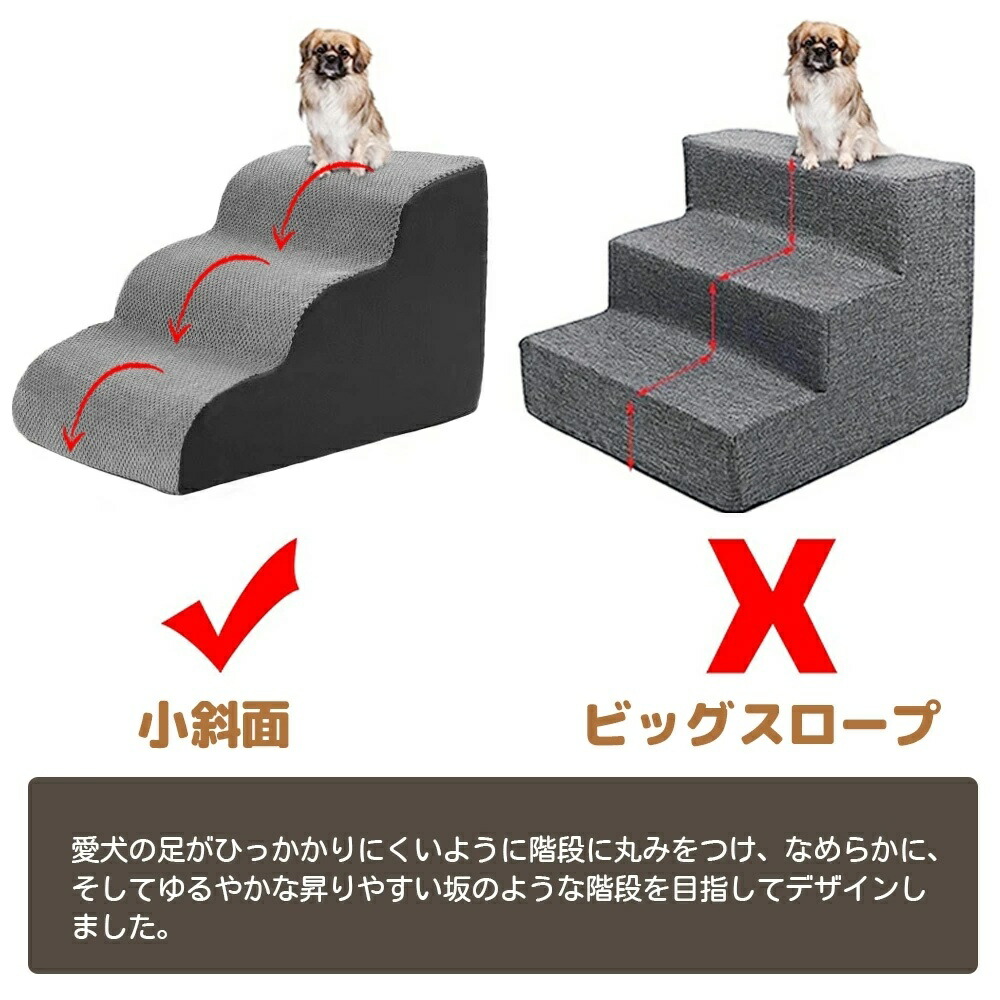 小斜面

X

ビッグスロープ

愛犬の足がひっかかりにくいように階段に丸みをつけ、なめらかに、そしてゆるやかな昇りやすい坂のような階段を目指してデザインしました。