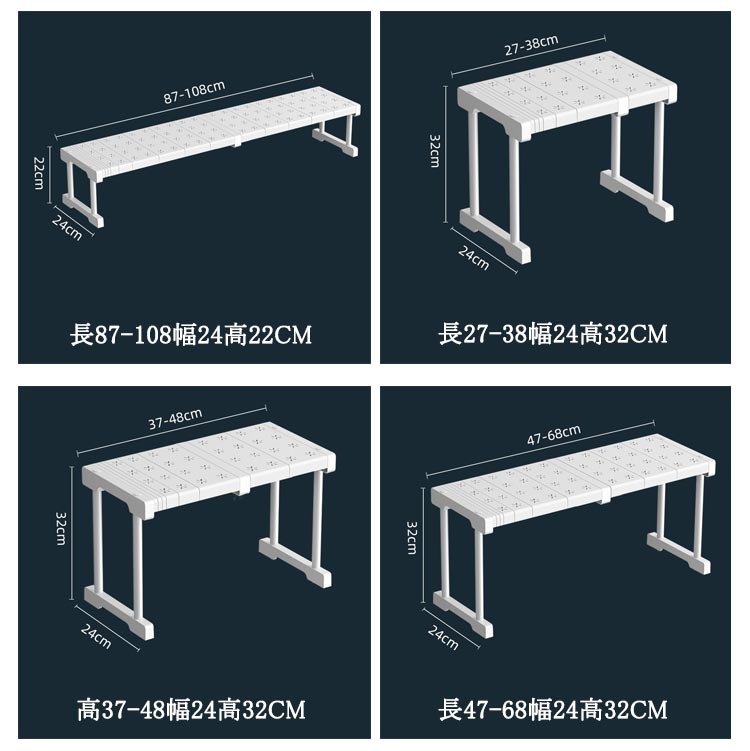 87-108cm
22cm
24cm
長87-108幅24高22CM

27-38cm
32cm
24cm
長27-38幅24高32CM

37-48cm
32cm
24cm
高37-48幅24高32CM

47-68cm
32cm
24cm
長47-68幅24高32CM