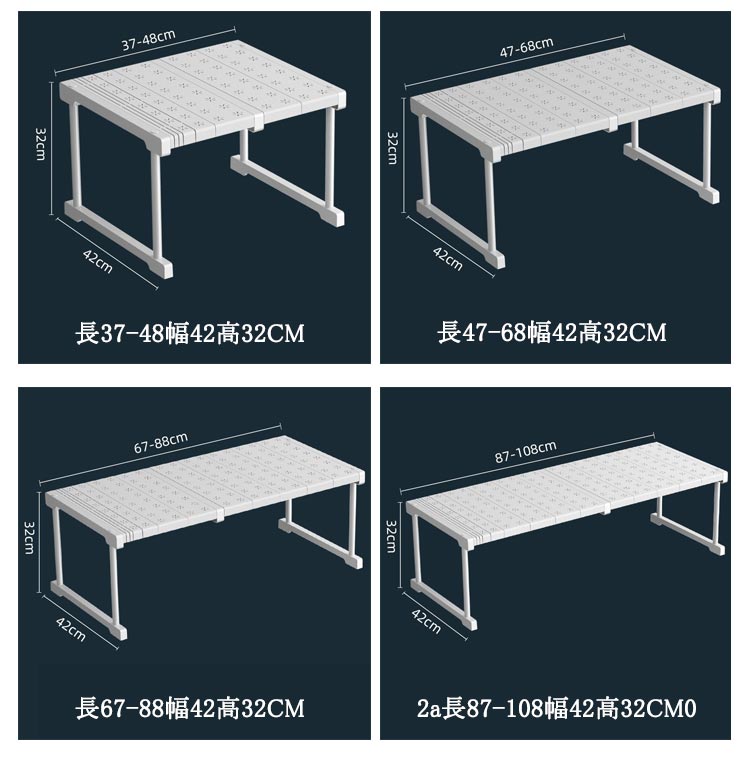 37-48cm
32cm
42cm
長37-48幅42高32CM

47-68cm
32cm
42cm
長47-68幅42高32CM

67-88cm
32cm
42cm
長67-88幅42高32CM

87-108cm
32cm
42cm
2a長87-108幅42高32CM0