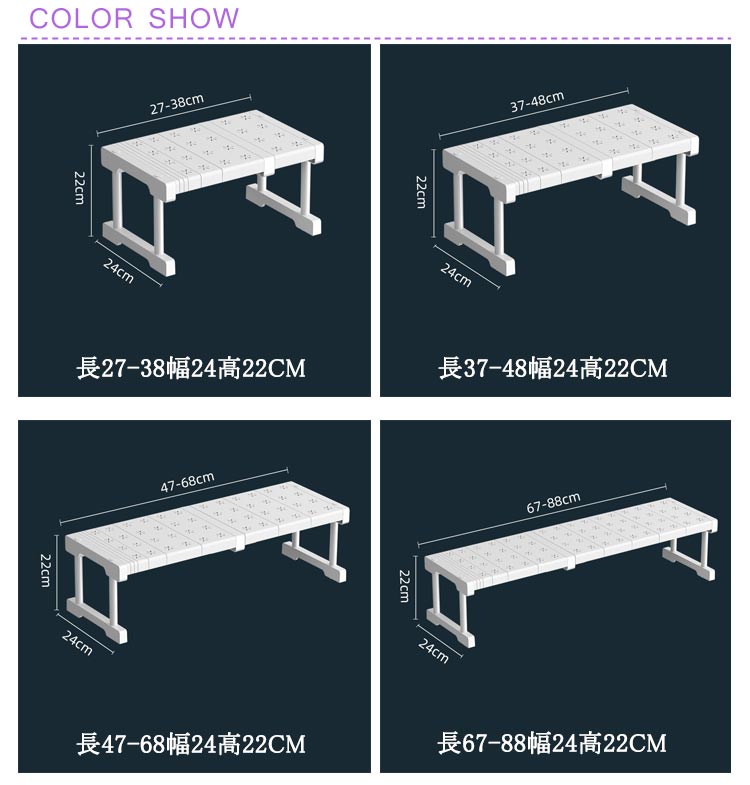 COLOR SHOW

27-38cm
22cm
24cm
長27-38幅24高22CM

37-48cm
22cm
24cm
長37-48幅24高22CM

47-68cm
22cm
24cm
長47-68幅24高22CM

67-88cm
22cm
24cm
長67-88幅24高22CM