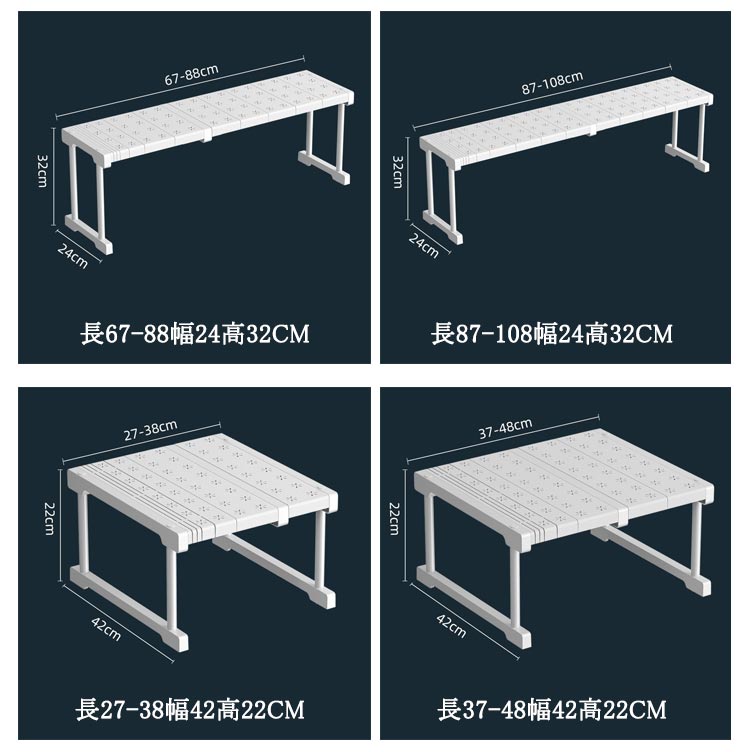 67-88cm
32cm
24cm
長67-88幅24高32CM

87-108cm
32cm
24cm
長87-108幅24高32CM

27-38cm
22cm
42cm
長27-38幅42高22CM

37-48cm
22cm
42cm
長37-48幅42高22CM