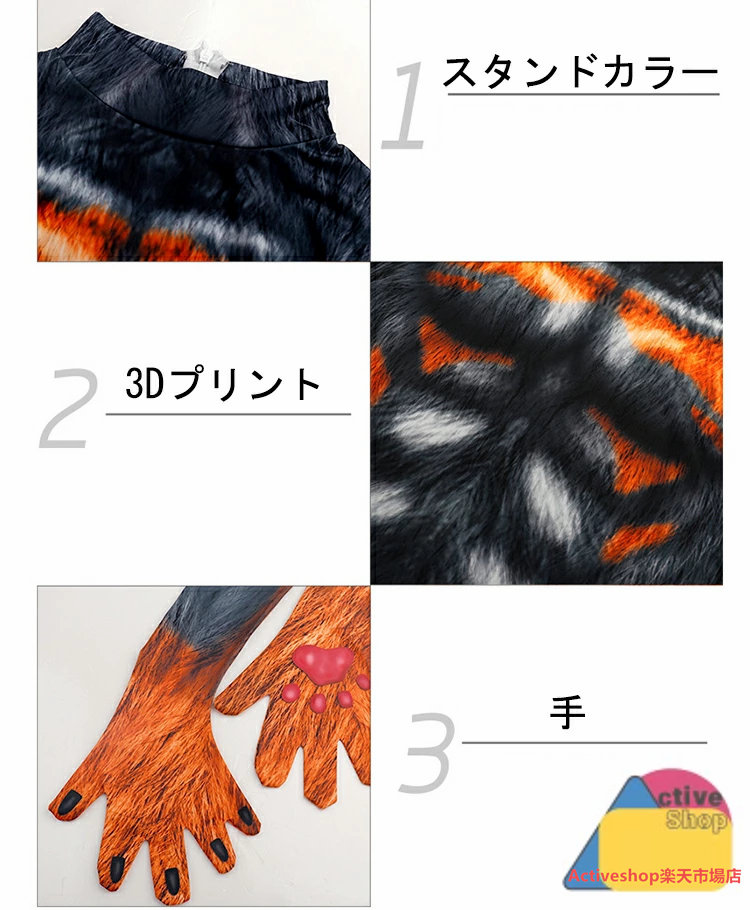 1 スタンドカラー

2 3Dプリント

3 手

Active Shop

Activeshop楽天市場店