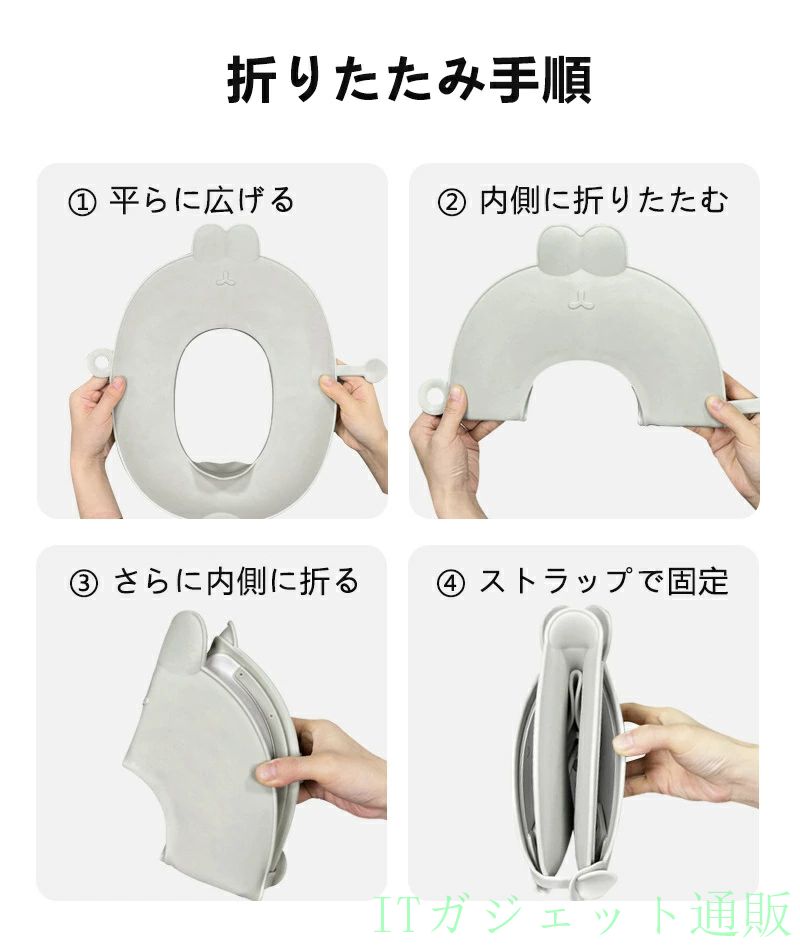 折りたたみ手順

① 平らに広げる

② 内側に折りたたむ

③ さらに内側に折る

④ ストラップで固定

ITガジェット通販