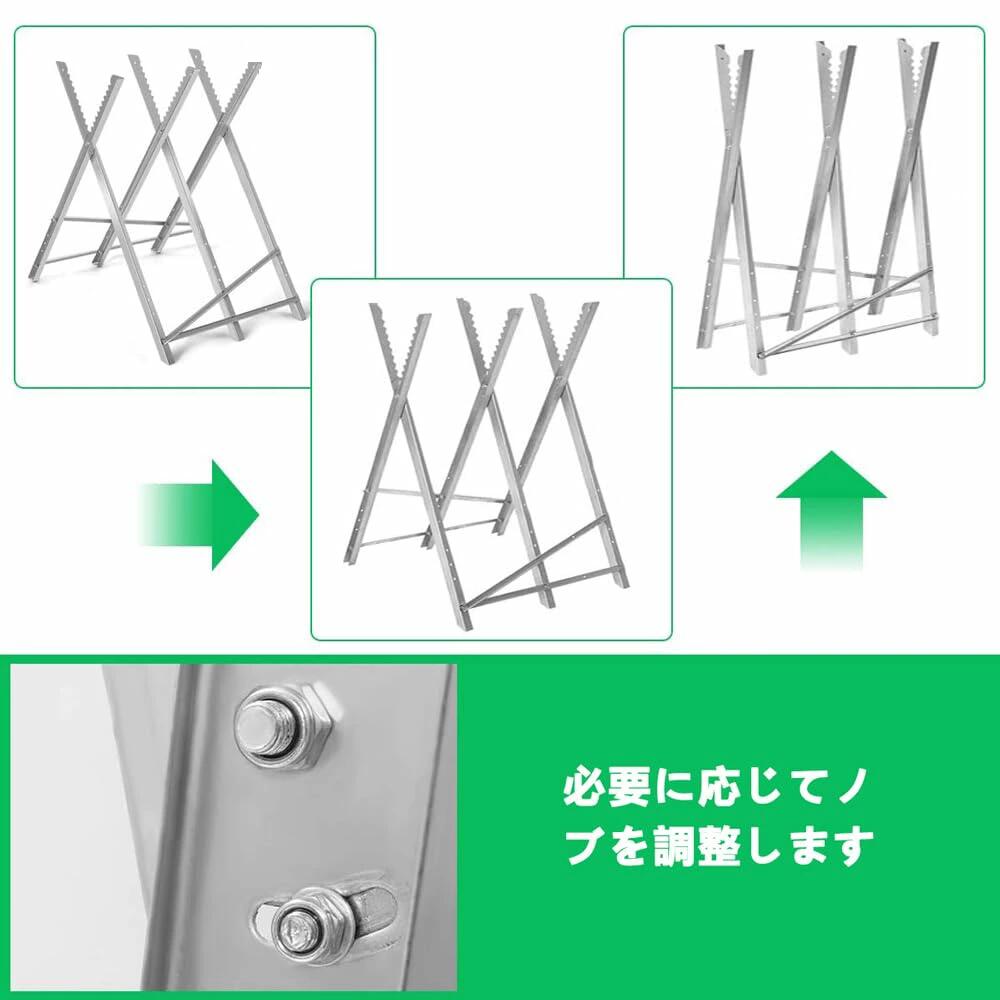 必要に応じてノブを調整します