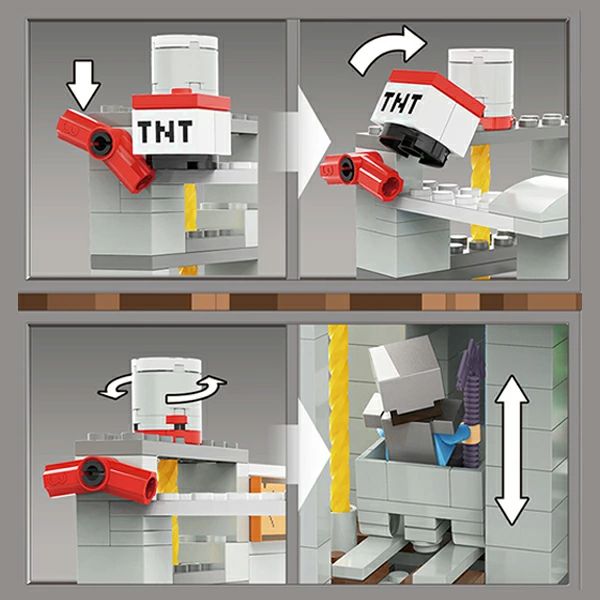 TNT

TNT