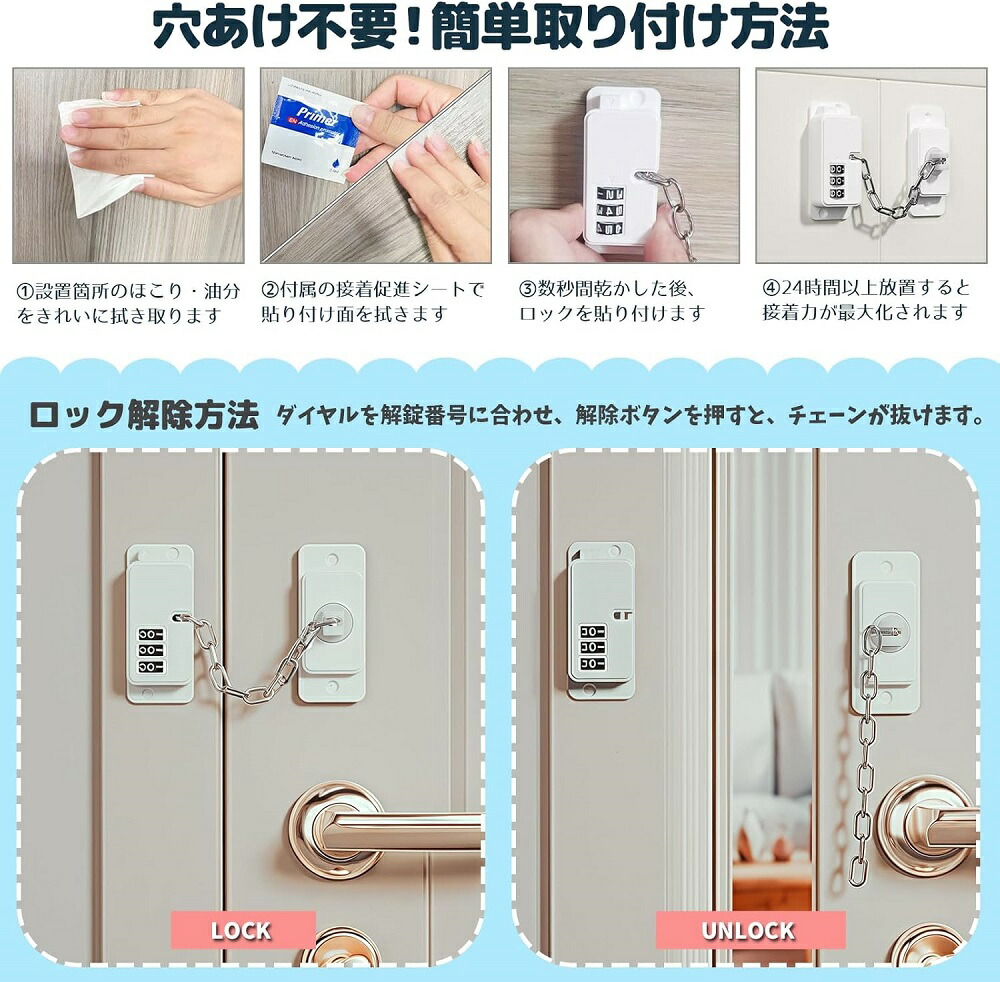 穴あけ不要！簡単取り付け方法

Primer

①設置箇所のほこり・油分をきれいに拭き取ります

②付属の接着促進シートで貼り付け面を拭きます

③数秒間乾かした後、ロックを貼り付けます

④24時間以上放置すると接着力が最大化されます

ロック解除方法 ダイヤルを解錠番号に合わせ、解除ボタンを押すと、チェーンが抜けます。

LOCK

UNLOCK