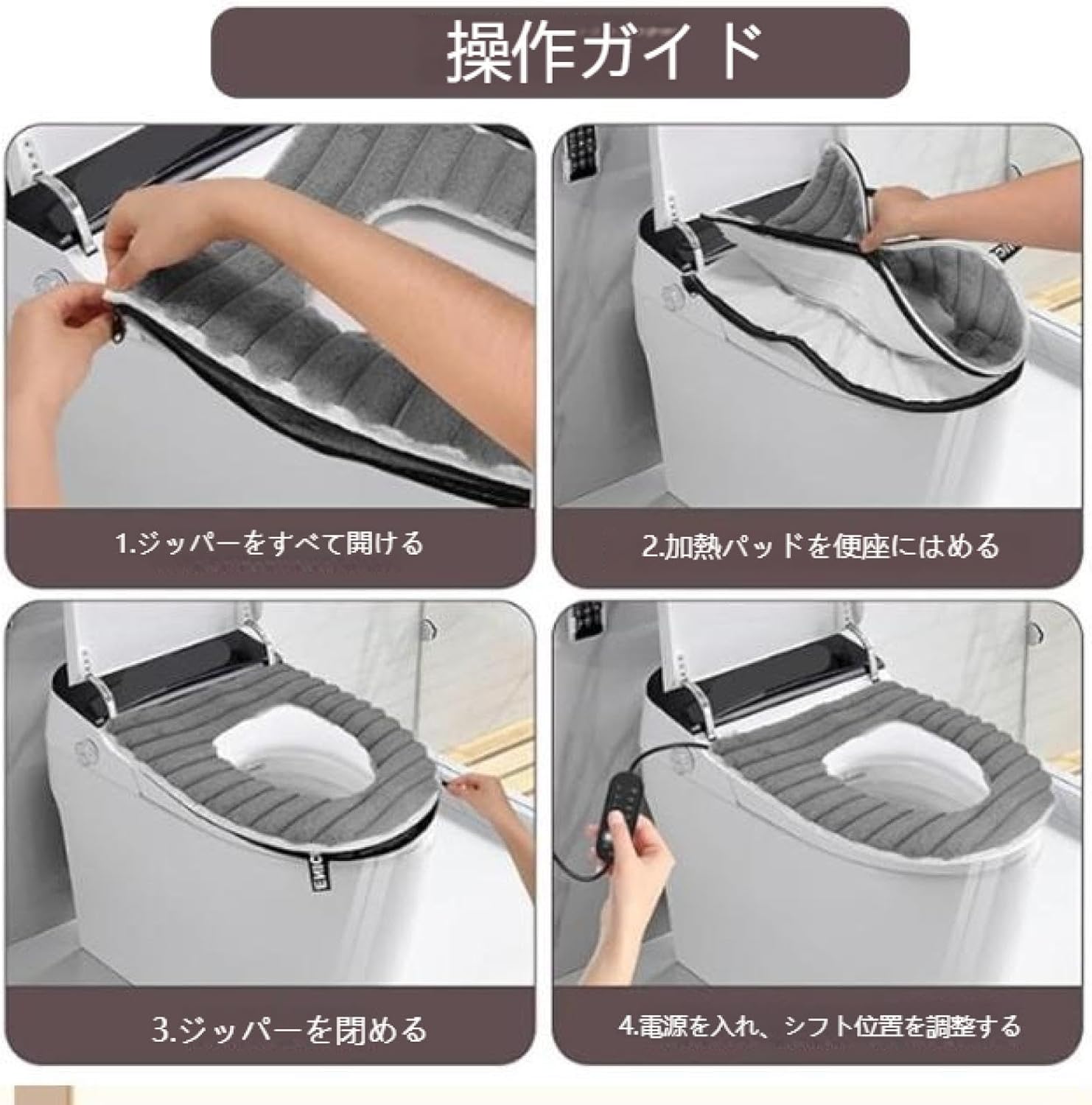 操作ガイド

1.ジッパーをすべて開ける

2.加熱パッドを便座にはめる

3.ジッパーを閉める

4.電源を入れ、シフト位置を調整する