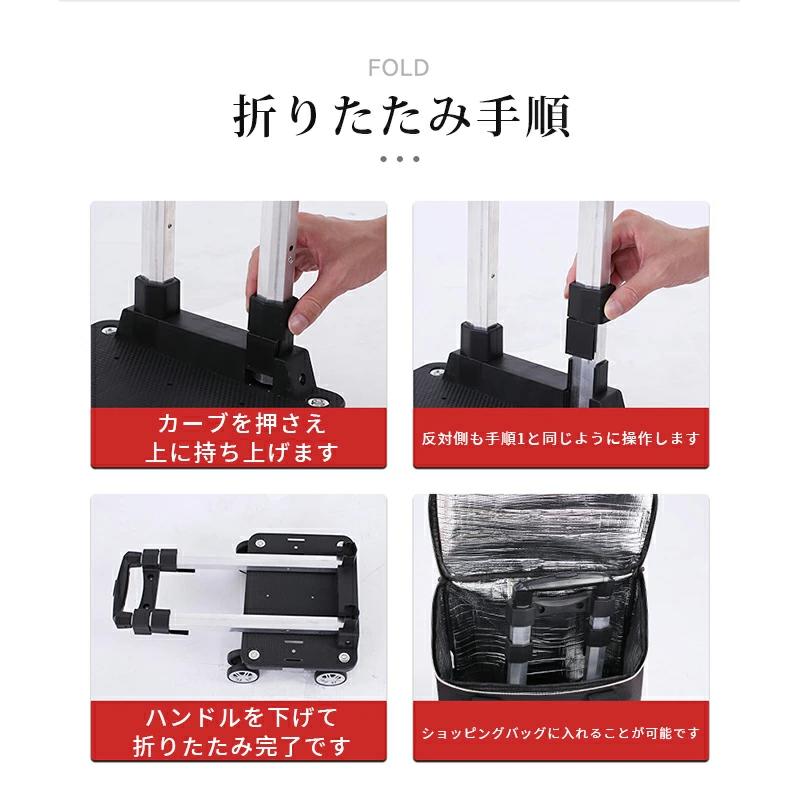 FOLD

折りたたみ手順

カーブを押さえ
上に持ち上げます

反対側も手順1と同じように操作します

ハンドルを下げて
折りたたみ完了です

ショッピングバッグに入れることが可能です