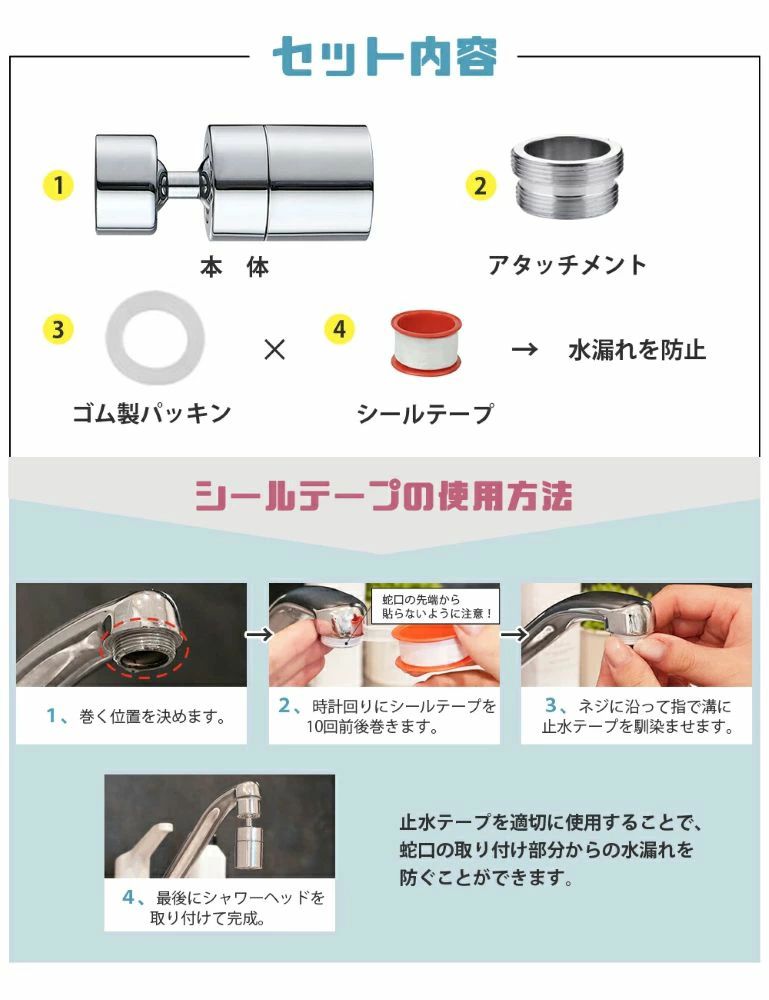 セット内容

1

本 体

2

アタッチメント

3

ゴム製パッキン

×

4

シールテープ

→ 水漏れを防止

シールテープの使用方法

1、巻く位置を決めます。

蛇口の先端から貼らないように注意！

2、時計回りにシールテープを10回前後巻きます。

3、ネジに沿って指で溝に止水テープを馴染ませます。

4、最後にシャワーヘッドを取り付けて完成。

止水テープを適切に使用することで、蛇口の取り付け部分からの水漏れを防ぐことができます。