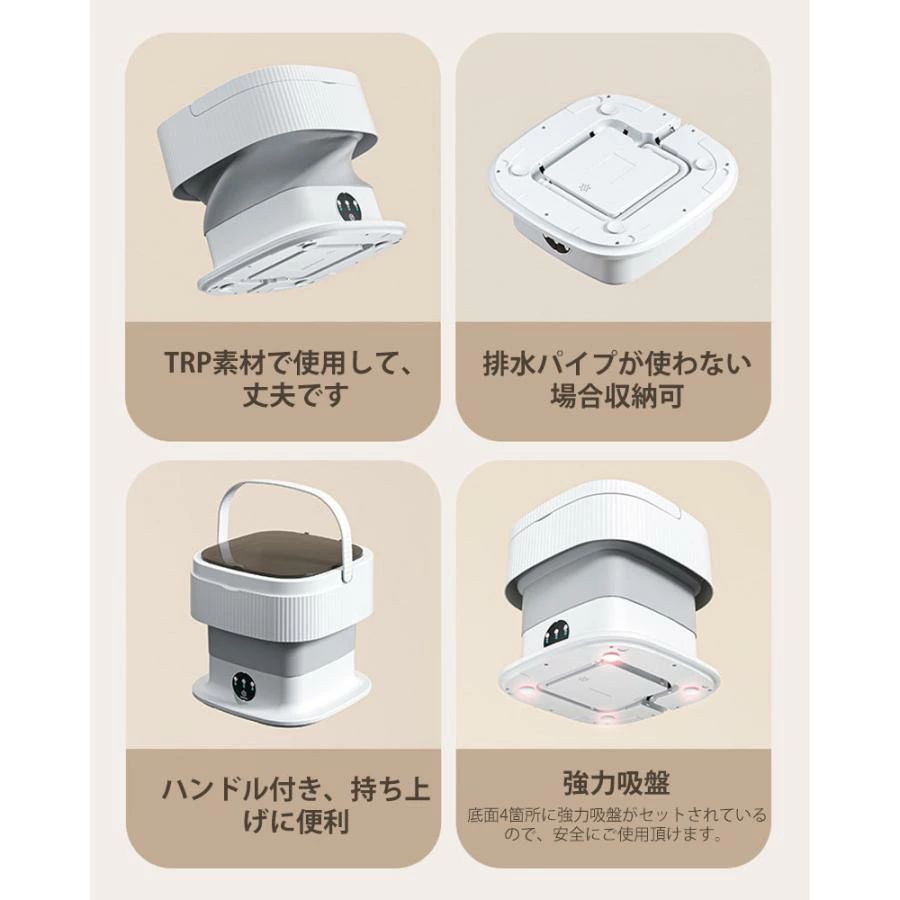 TRP素材で使用して、丈夫です

排水パイプが使わない場合収納可

ハンドル付き、持ち上げに便利

強力吸盤

底面4箇所に強力吸盤がセットされているので、安全にご使用頂けます。