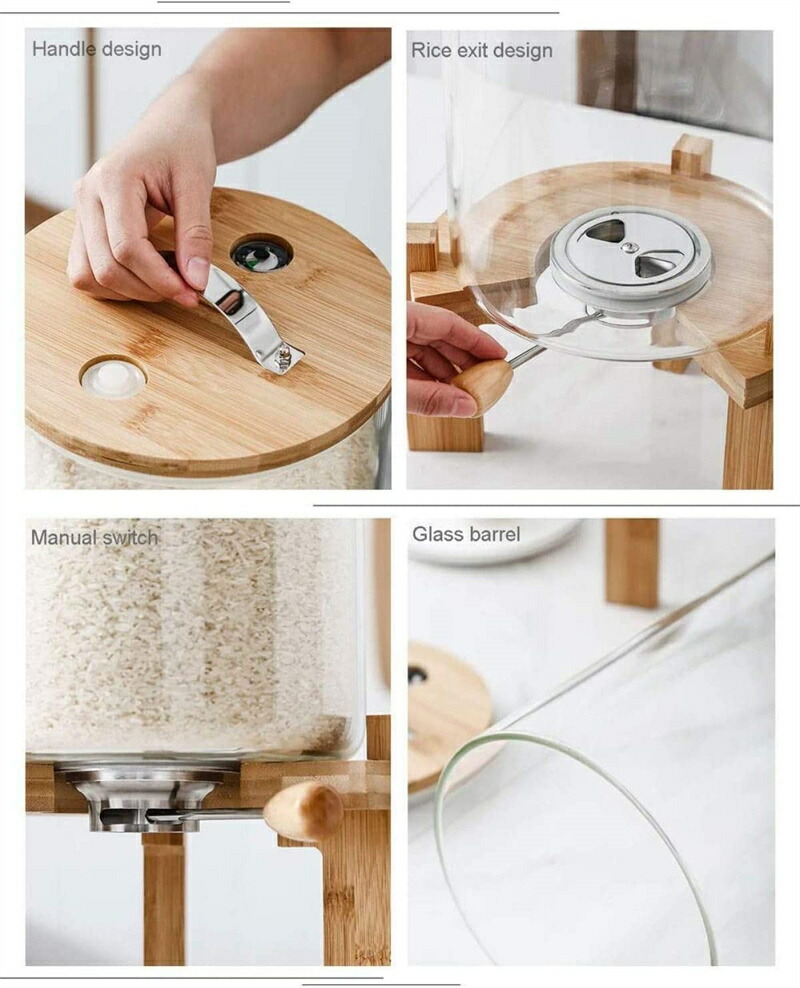 Handle design

Rice exit design

Manual switch

Glass barrel