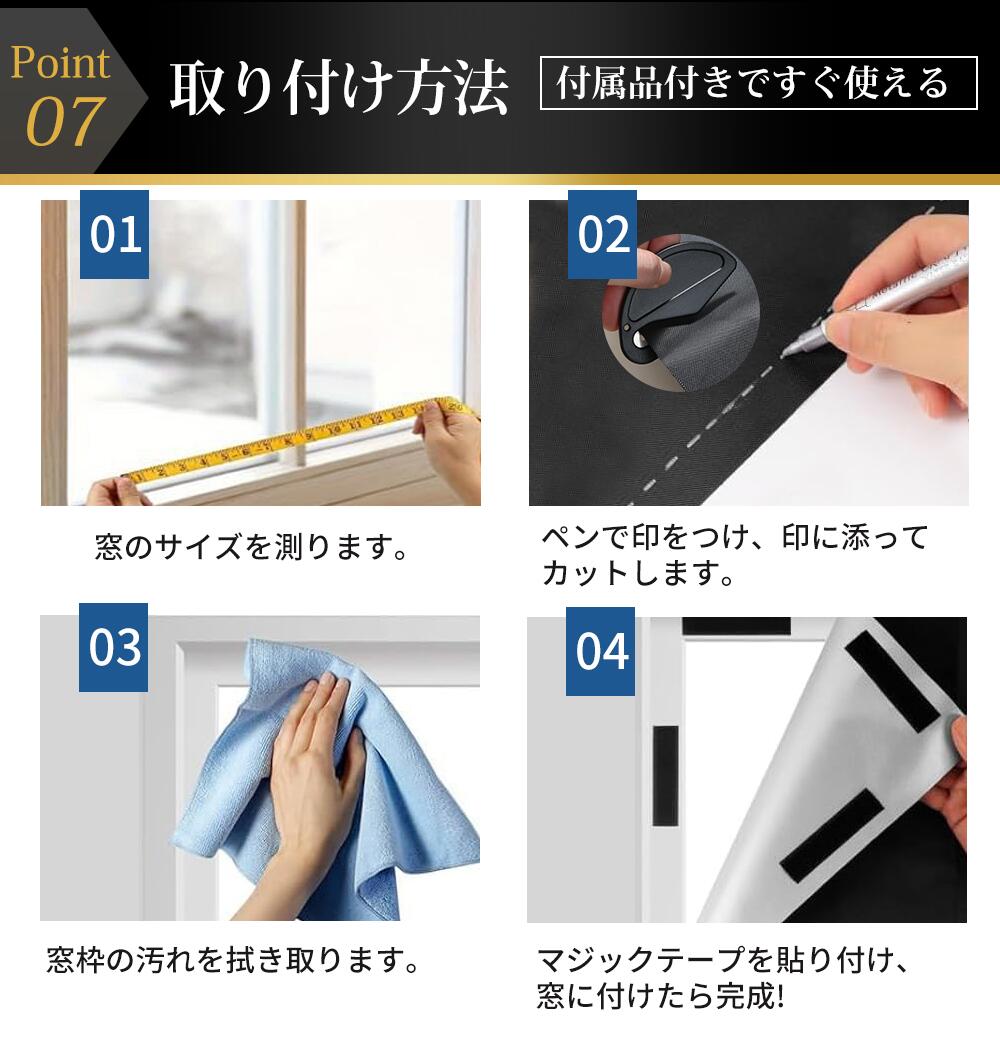 Point 07

取り付け方法

付属品付きですぐ使える

01

窓のサイズを測ります。

02

ペンで印をつけ、印に添ってカットします。

03

窓枠の汚れを拭き取ります。

04

マジックテープを貼り付け、窓に付けたら完成!