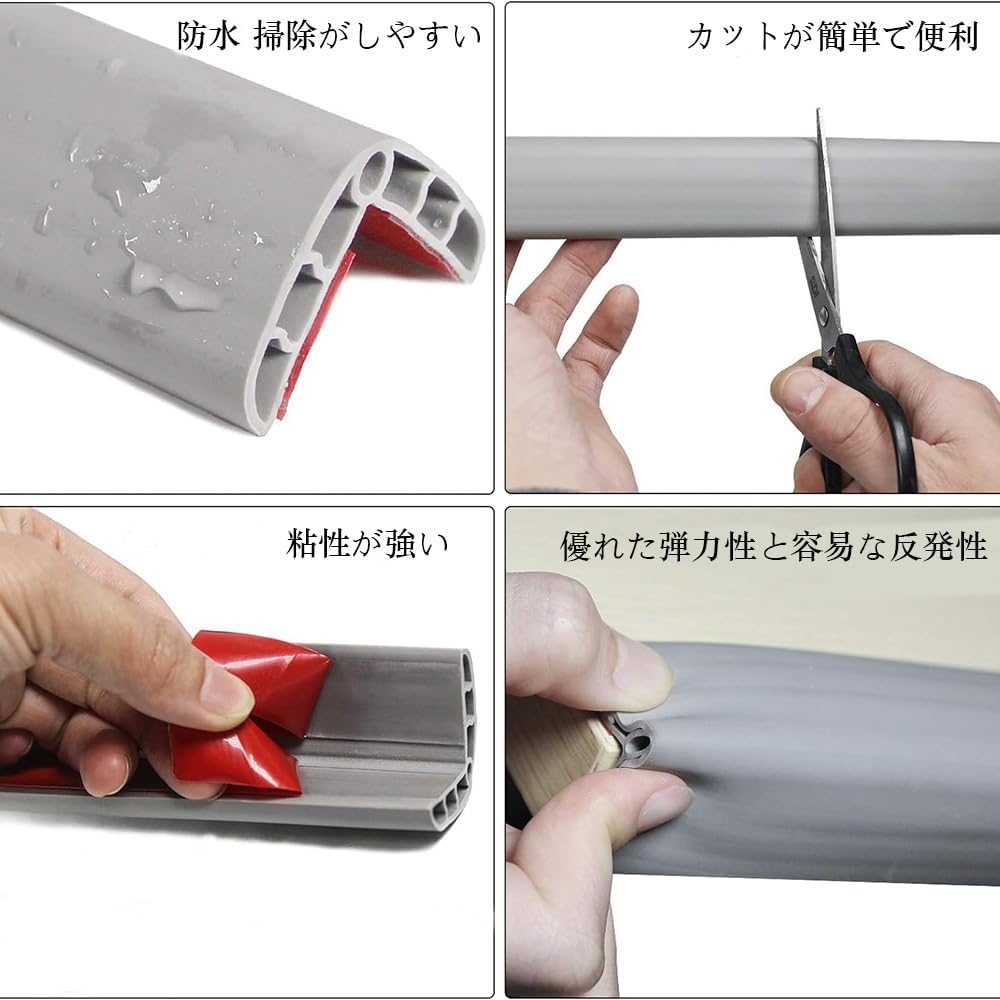 防水 掃除がしやすい

カットが簡単で便利

粘性が強い

優れた弾力性と容易な反発性