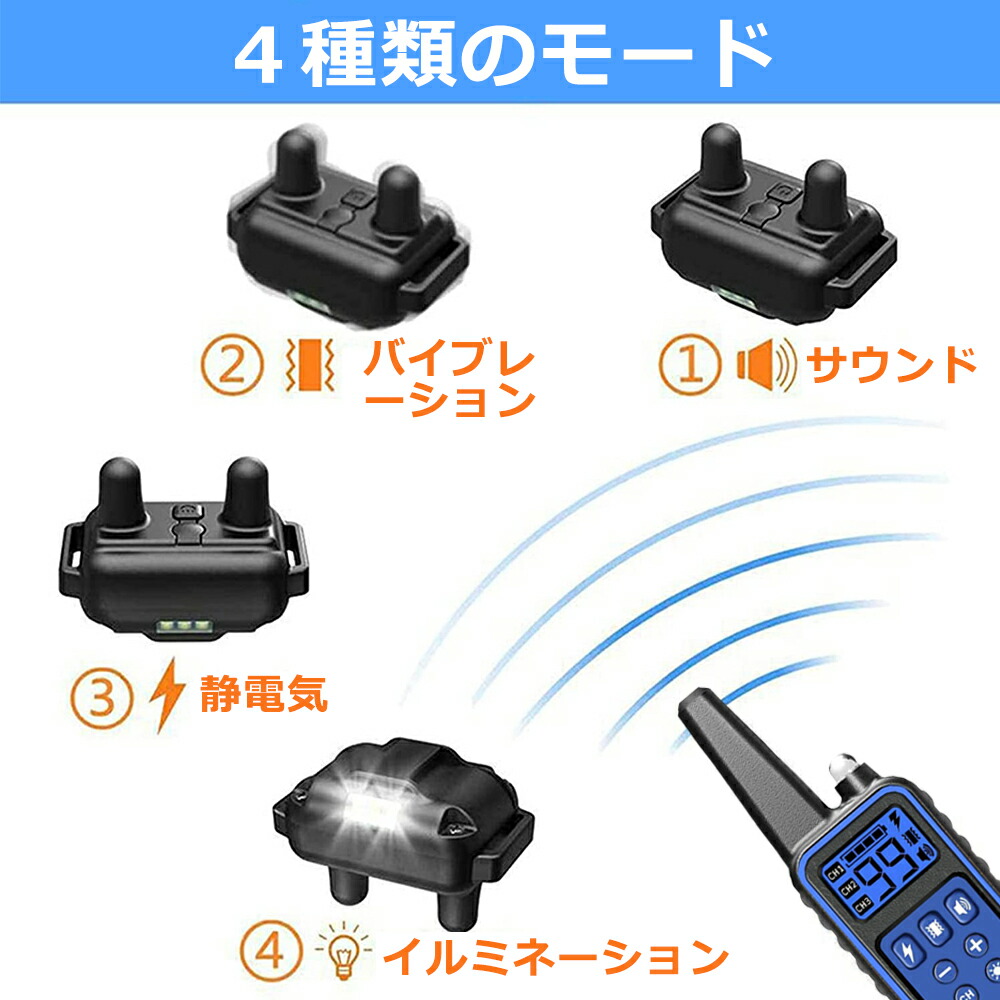 4 種類のモード

② バイブレーション

① サウンド

③ 静電気

④ イルミネーション

CH1
CH2
CH3
99