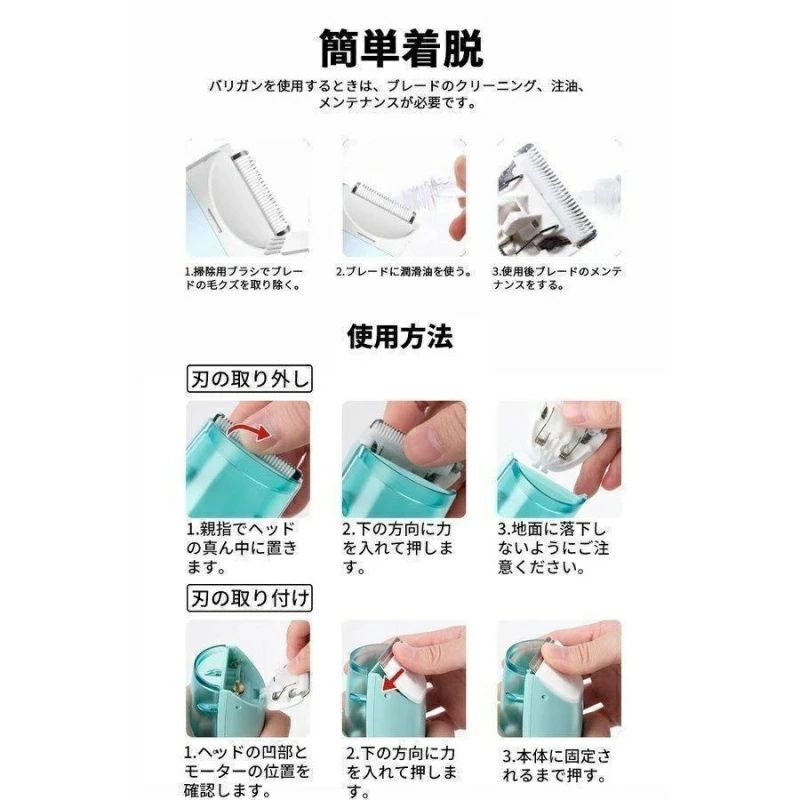 簡単着脱

バリガンを使用するときは、ブレードのクリーニング、注油、メンテナンスが必要です。

1.掃除用ブラシでブレードの毛クズを取り除く。

2.ブレードに潤滑油を使う。

3.使用後ブレードのメンテナンスをする。

使用方法

刃の取り外し

1.親指でヘッドの真ん中に置きます。

2.下の方向に力を入れて押します。

3.地面に落下しないようにご注意ください。

刃の取り付け

1.ヘッドの凹部とモーターの位置を確認します。

2.下の方向に力を入れて押します。

3.本体に固定されるまで押す。