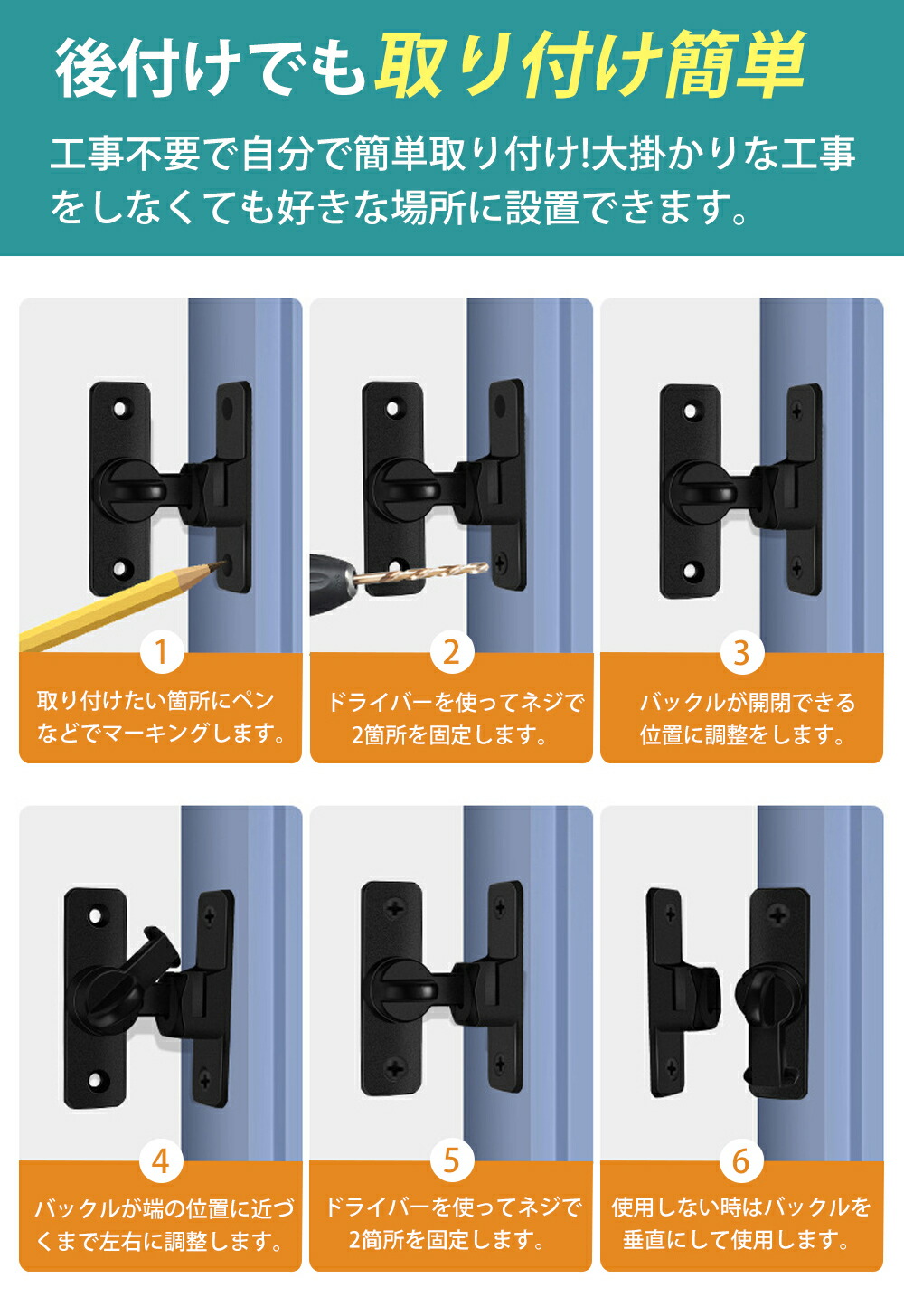 後付けでも取り付け簡単

工事不要で自分で簡単取り付け!大掛かりな工事をしなくても好きな場所に設置できます。

1
取り付けたい箇所にペンなどでマーキングします。

2
ドライバーを使ってネジで2箇所を固定します。

3
バックルが開閉できる位置に調整をします。

4
バックルが端の位置に近づくまで左右に調整します。

5
ドライバーを使ってネジで2箇所を固定します。

6
使用しない時はバックルを垂直にして使用します。