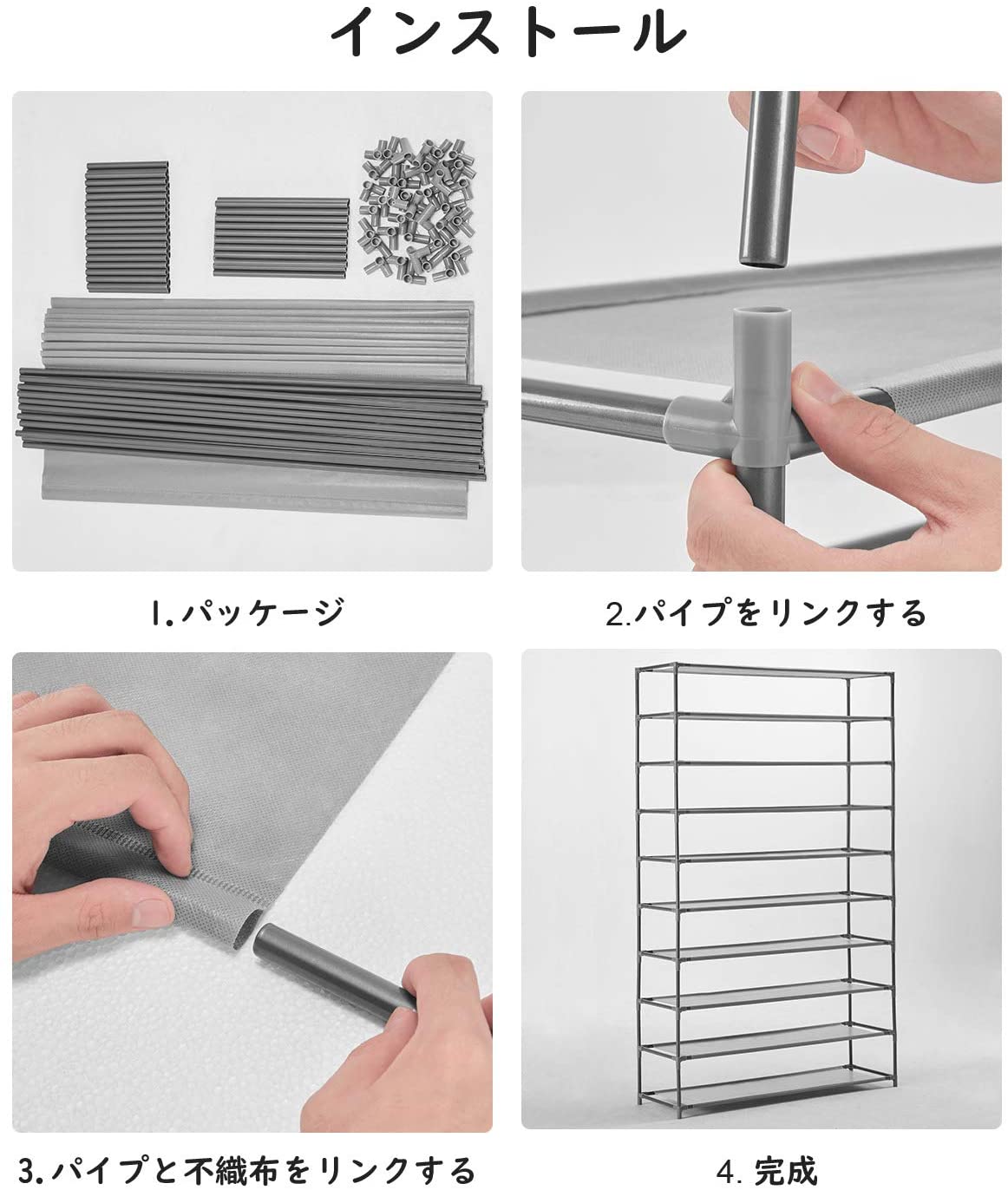 インストール

1.パッケージ

2.パイプをリンクする

3.パイプと不織布をリンクする

4. 完成