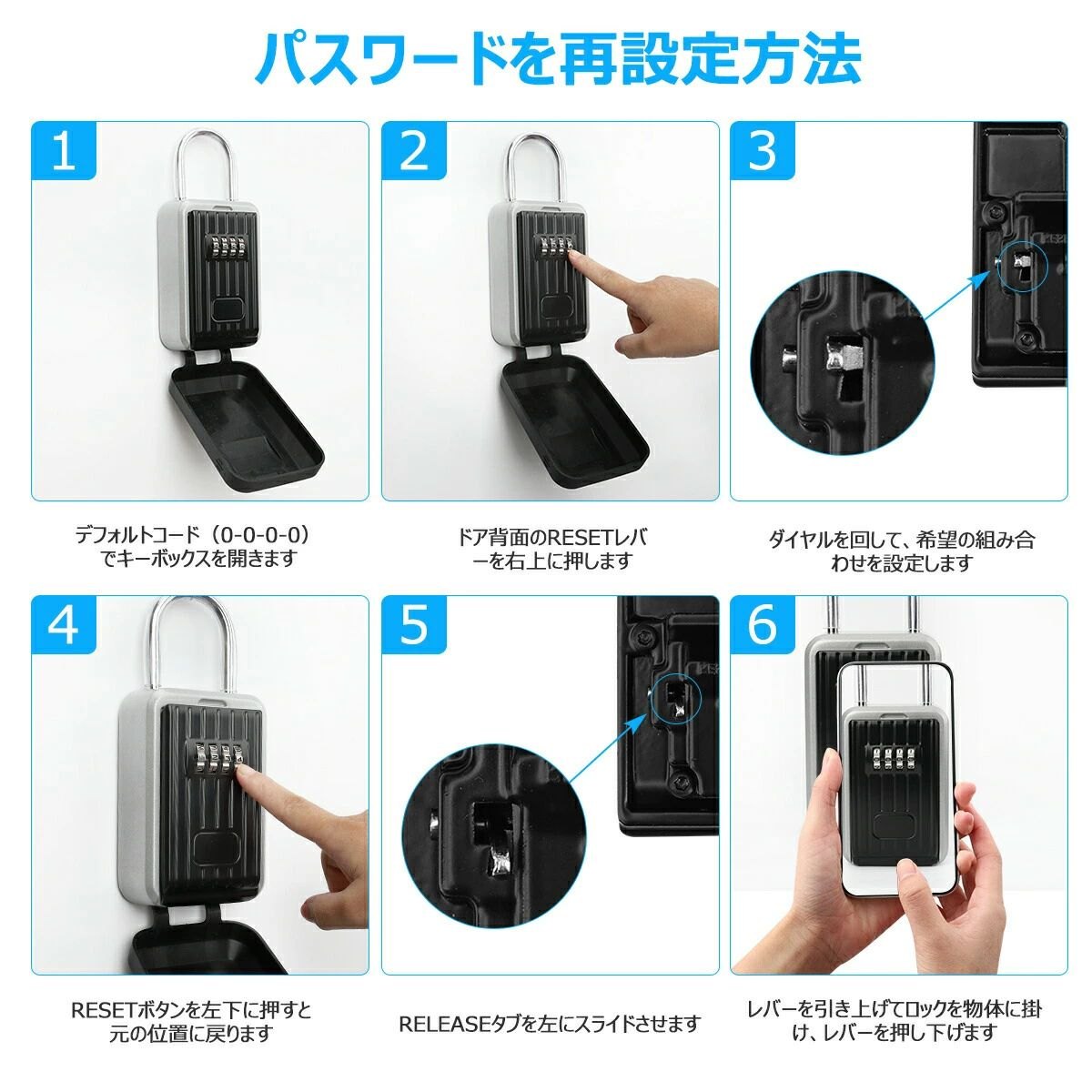 パスワードを再設定方法

1

デフォルトコード（0-0-0-0）でキーボックスを開きます

2

ドア背面のRESETレバーを右上に押します

3

ダイヤルを回して、希望の組み合わせを設定します

4

RESETボタンを左下に押すと元の位置に戻ります

5

RELEASEタブを左にスライドさせます

6

レバーを引き上げてロックを物体に掛け、レバーを押し下げます