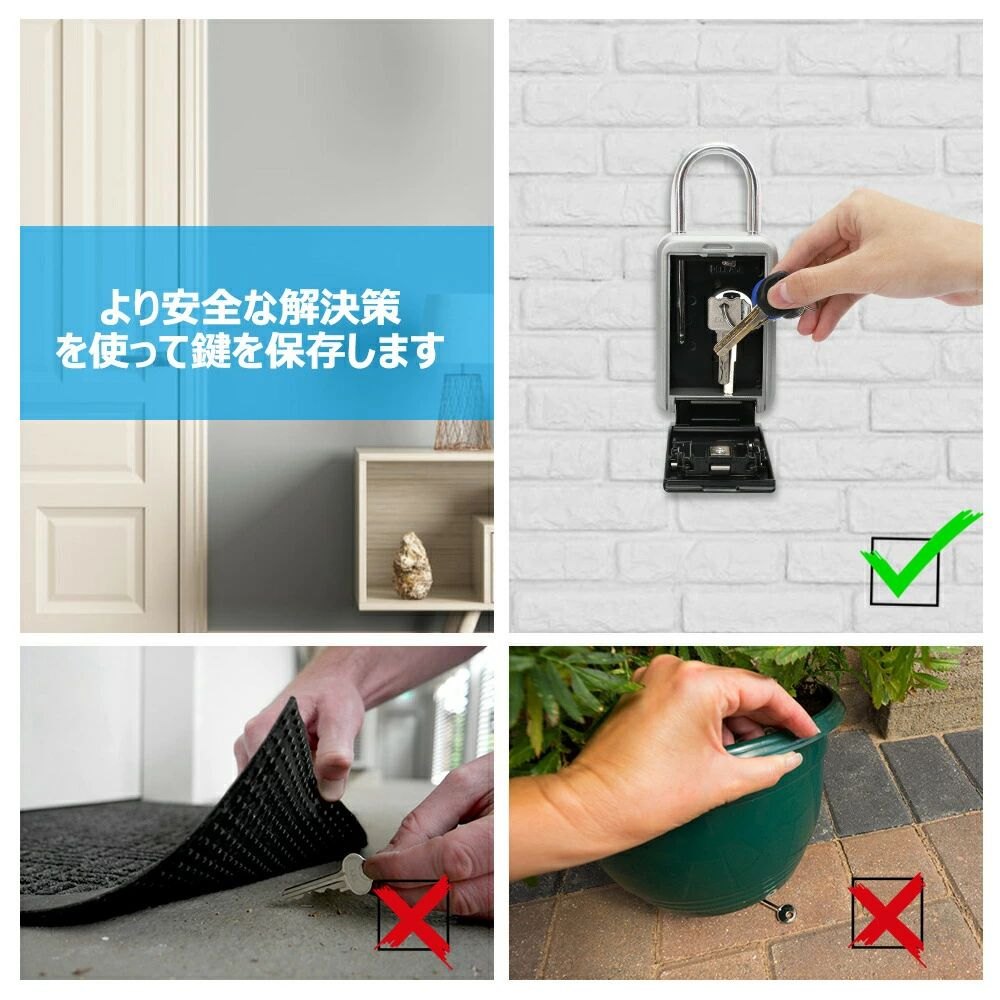 より安全な解決策
を使って鍵を保存します