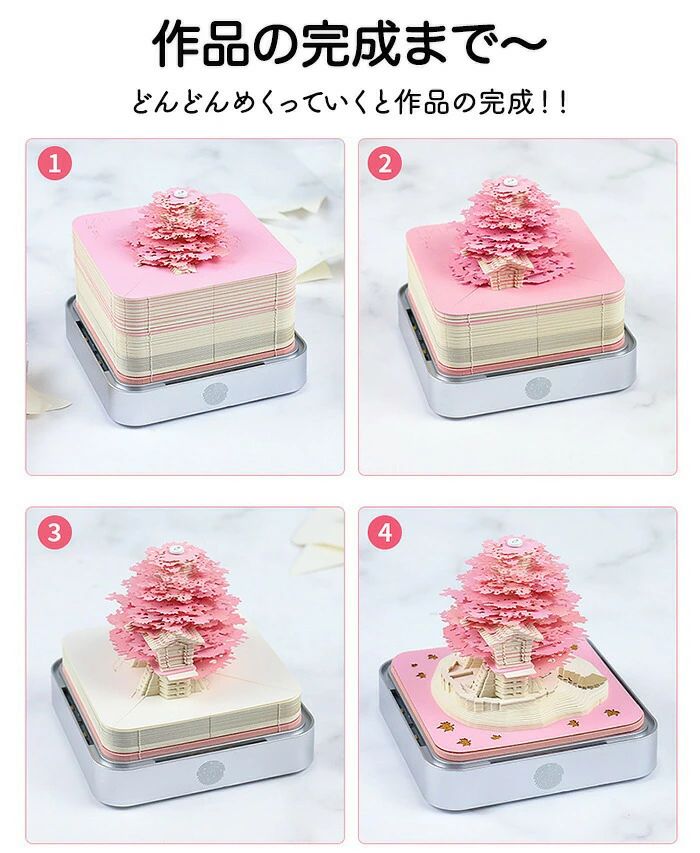 作品の完成まで〜

どんどんめくっていくと作品の完成！！

1

2

3

4