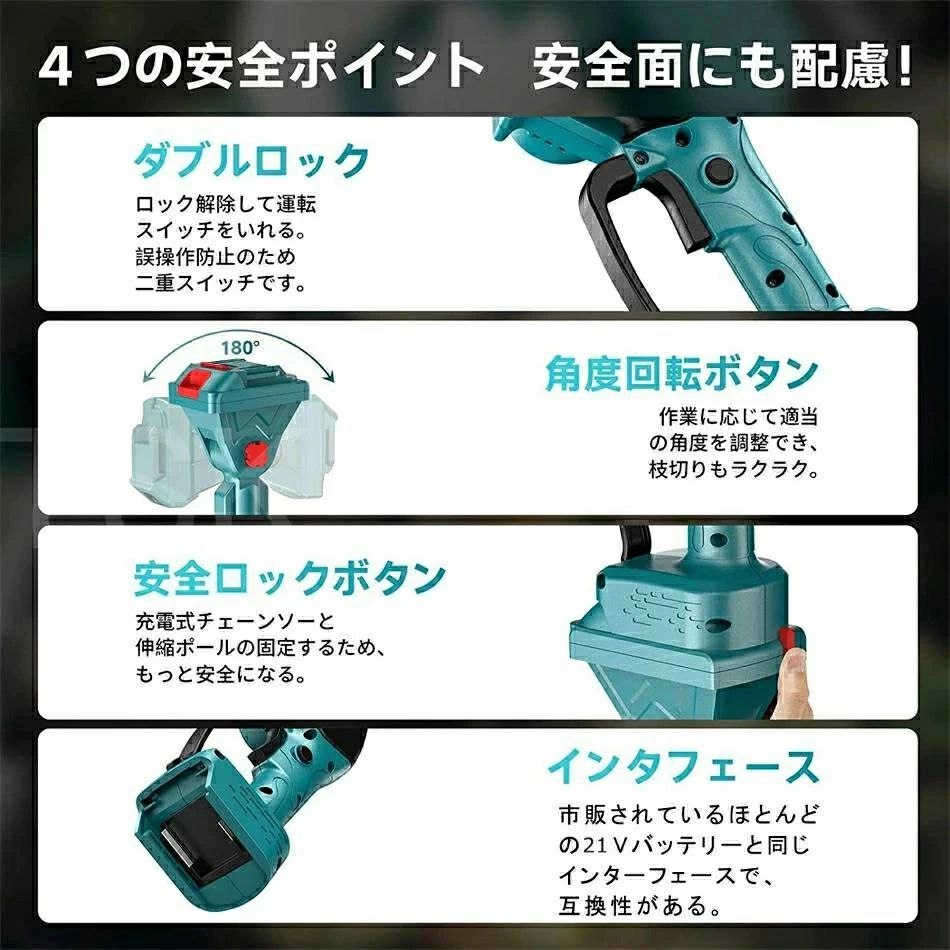 ４つの安全ポイント　安全面にも配慮！

ダブルロック

ロック解除して運転スイッチをいれる。誤操作防止のため二重スイッチです。

180°

角度回転ボタン

作業に応じて適当の角度を調整でき、枝切りもラクラク。

安全ロックボタン

充電式チェーンソーと伸縮ポールの固定するため、もっと安全になる。

インタフェース

市販されているほとんどの21Vバッテリーと同じインターフェースで、互換性がある。