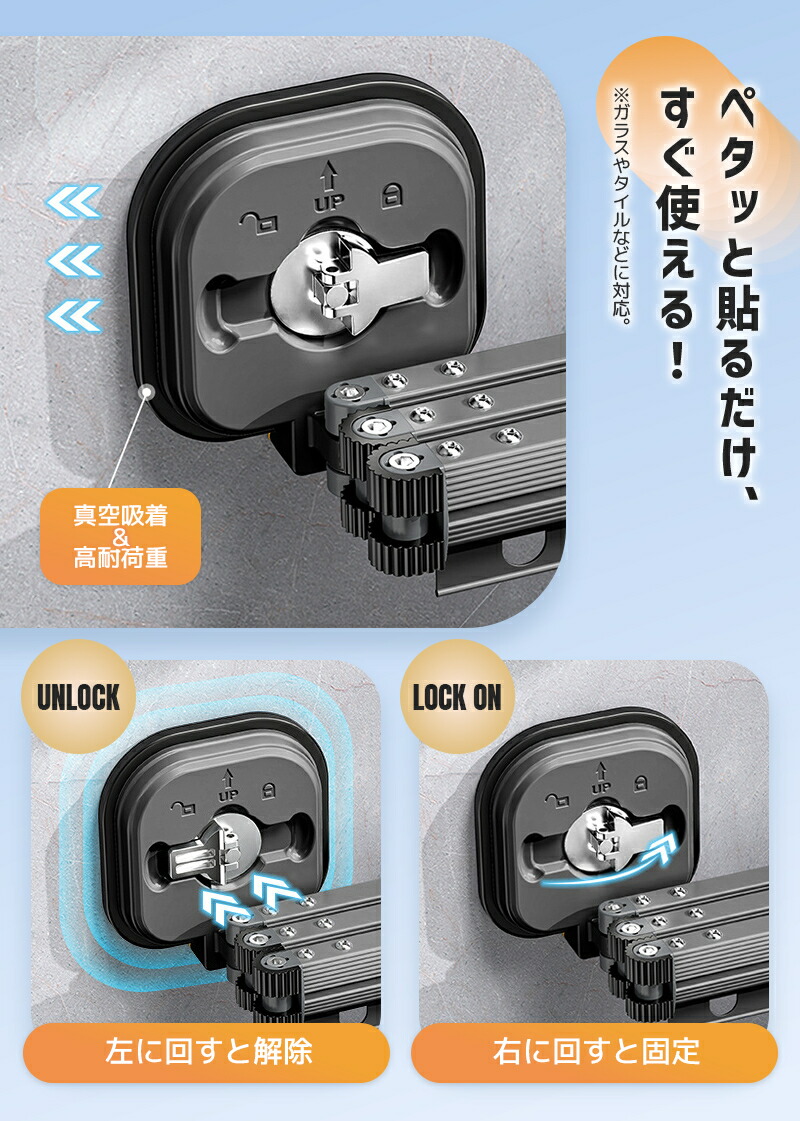 ペタッと貼るだけ、すぐ使える！

※ガラスやタイルなどに対応。

UP

真空吸着
&
高耐荷重

UNLOCK

UP

左に回すと解除

LOCK ON

UP

右に回すと固定