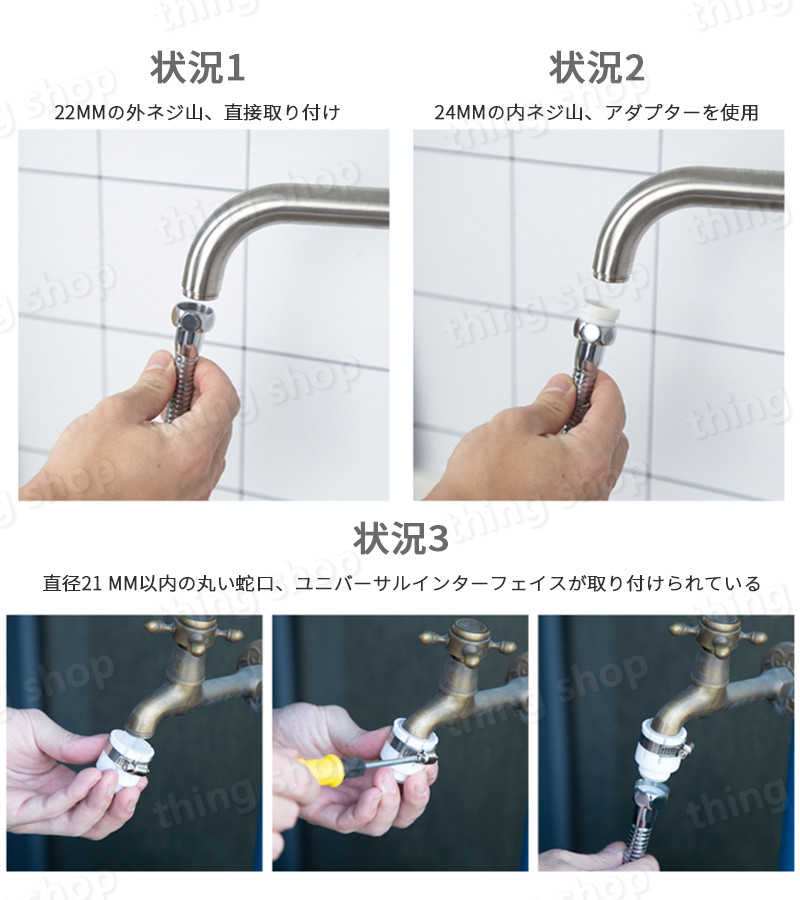 状況1

22MMの外ネジ山、直接取り付け

状況2

24MMの内ネジ山、アダプターを使用

状況3

直径21 MM以内の丸い蛇口、ユニバーサルインターフェイスが取り付けられている

thing shop