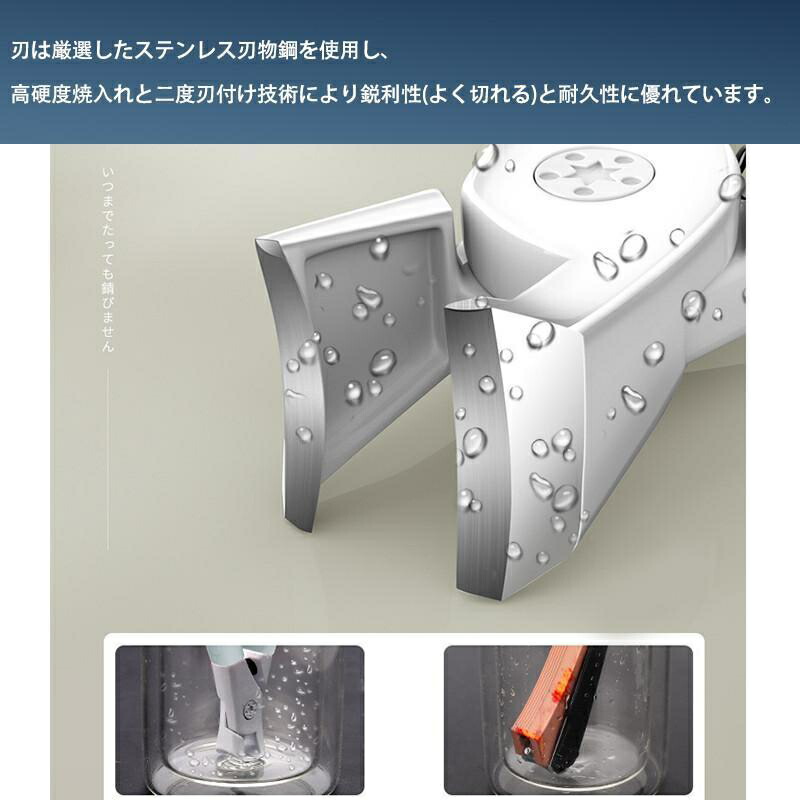 刃は厳選したステンレス刃物鋼を使用し、

高硬度焼入れと二度刃付け技術により鋭利性(よく切れる)と耐久性に優れています。

いつまでたっても錆びません