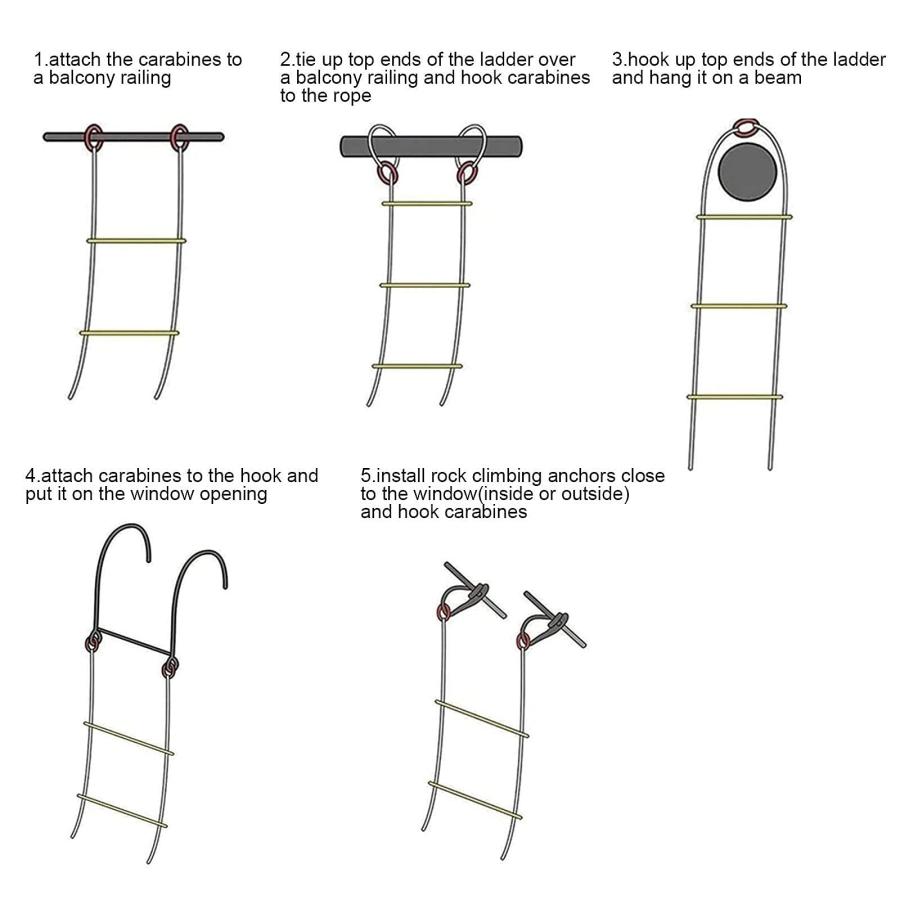 1.attach the carabines to a balcony railing

2.tie up top ends of the ladder over a balcony railing and hook carabines to the rope

3.hook up top ends of the ladder and hang it on a beam

4.attach carabines to the hook and put it on the window opening

5.install rock climbing anchors close to the window(inside or outside) and hook carabines