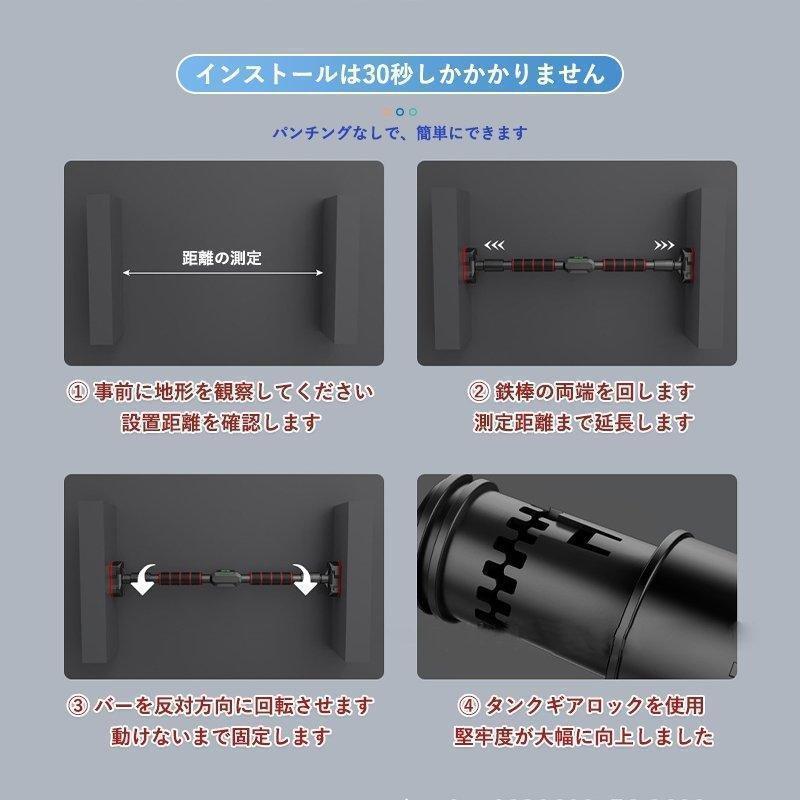 インストールは30秒しかかかりません

パンチングなしで、簡単にできます

距離の測定

① 事前に地形を観察してください
設置距離を確認します

② 鉄棒の両端を回します
測定距離まで延長します

③ バーを反対方向に回転させます
動けないまで固定します

④ タンクギアロックを使用
堅牢度が大幅に向上しました