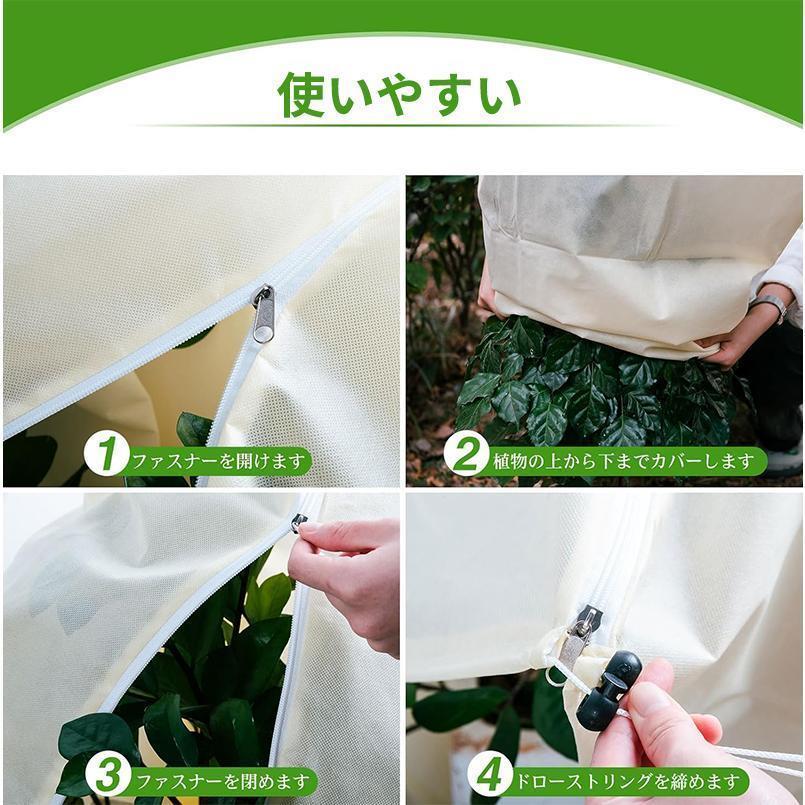 使いやすい

1 ファスナーを開けます

2 植物の上から下までカバーします

3 ファスナーを閉めます

4 ドローストリングを締めます