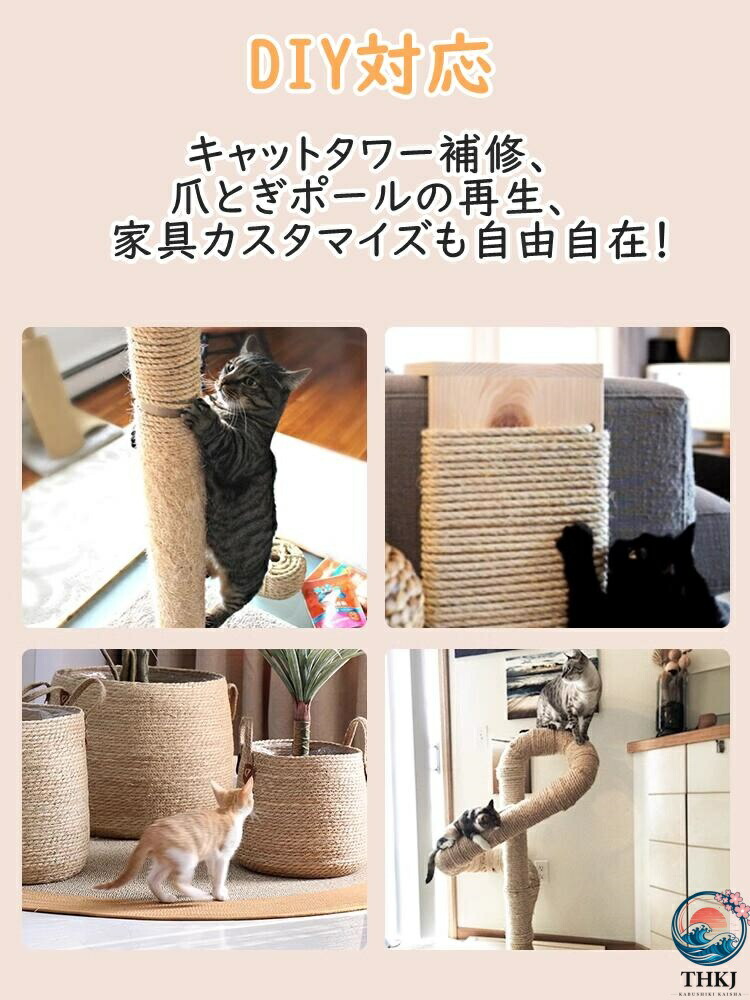 DIY対応

キャットタワー補修、
爪とぎポールの再生、
家具カスタマイズも自由自在！

THKJ
KABUSHIKI KAISHA