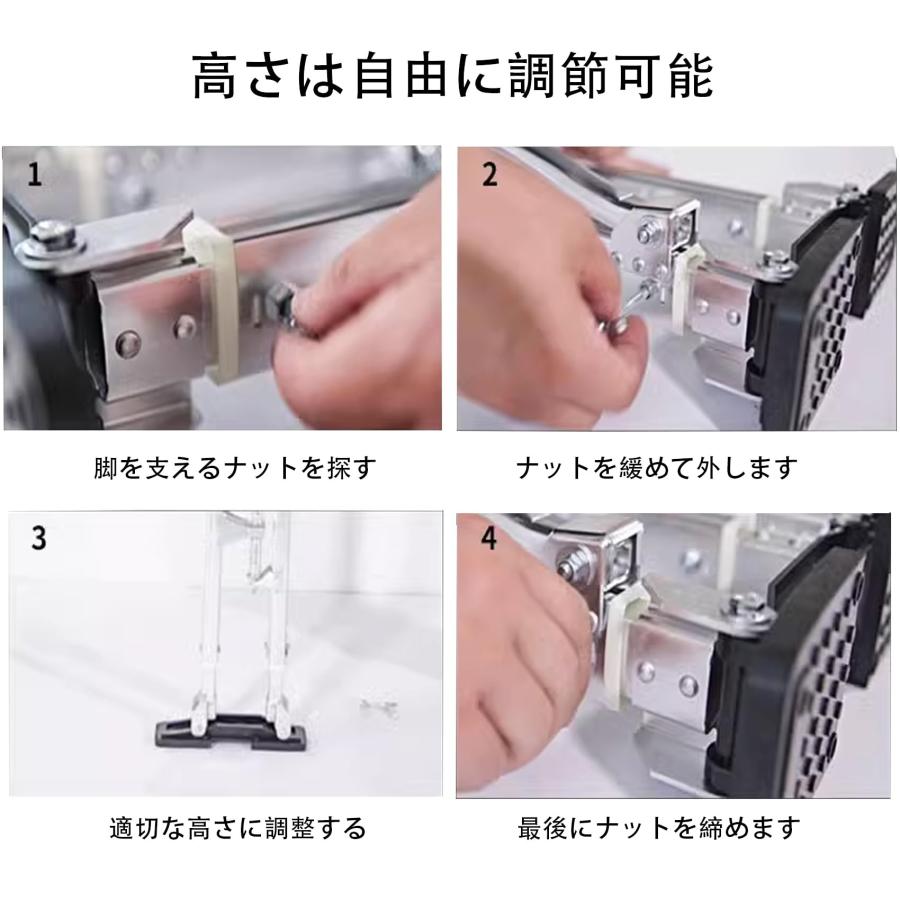 高さは自由に調節可能

1

脚を支えるナットを探す

2

ナットを緩めて外します

3

適切な高さに調整する

4

最後にナットを締めます