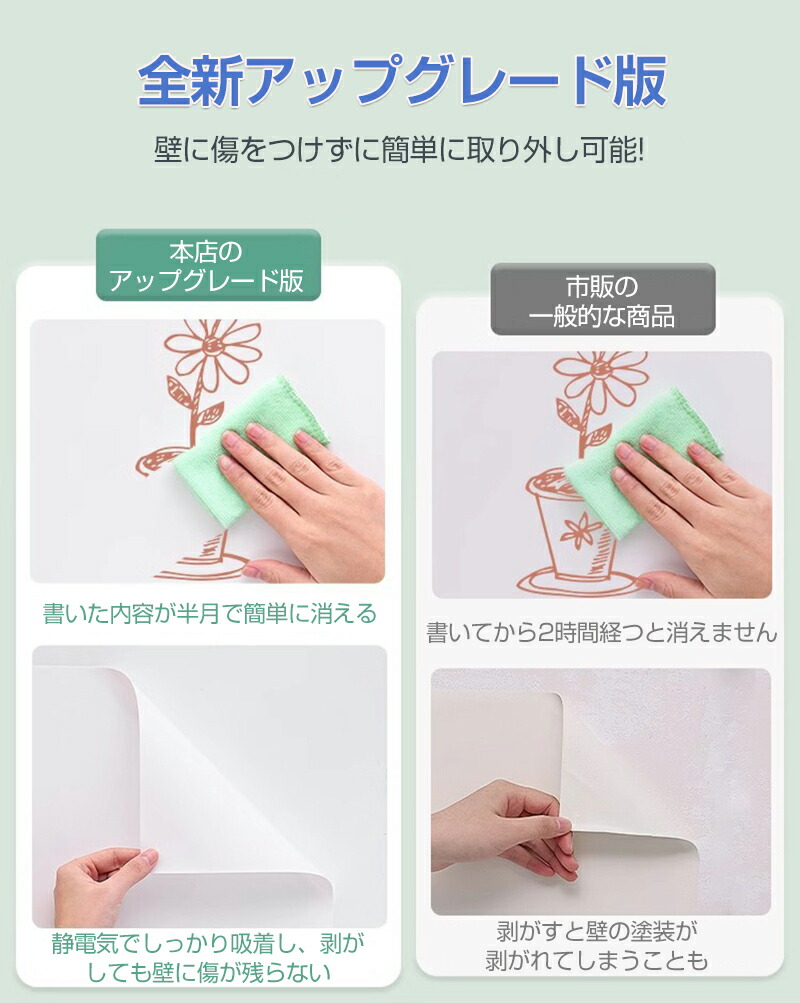 全新アップグレード版

壁に傷をつけずに簡単に取り外し可能!

本店の
アップグレード版

書いた内容が半月で簡単に消える

静電気でしっかり吸着し、剥がしても壁に傷が残らない

市販の
一般的な商品

書いてから2時間経つと消えません

剥がすと壁の塗装が剥がれてしまうことも