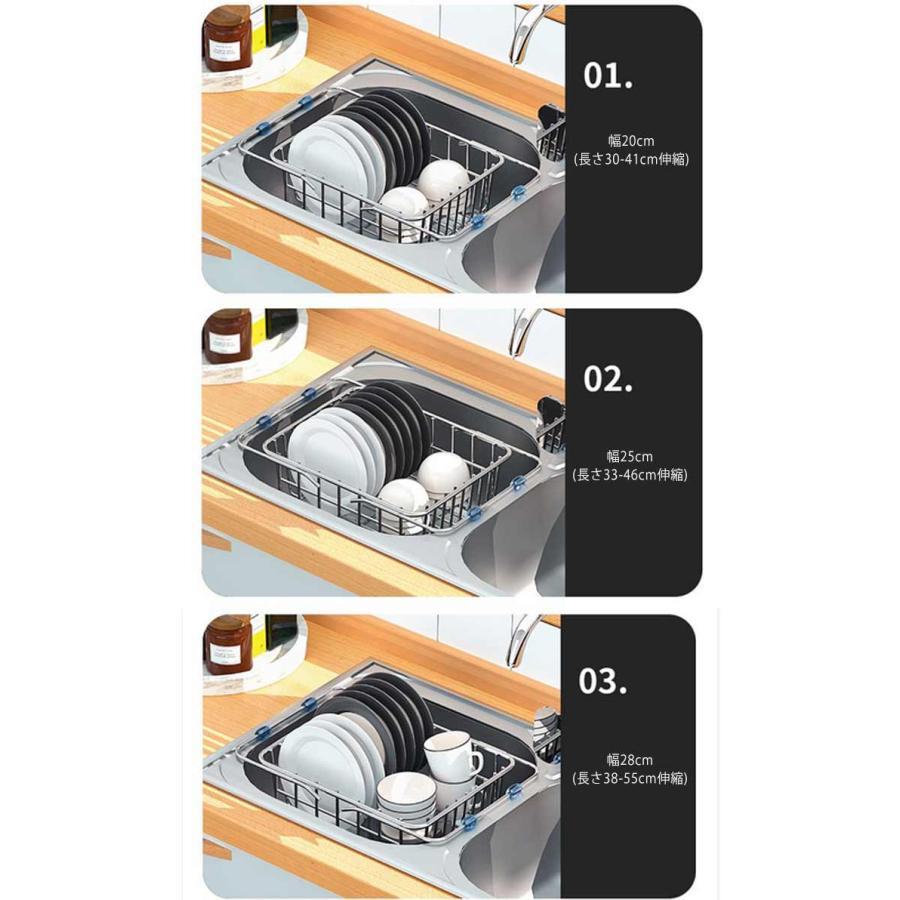 01.

幅20cm
(長さ30-41cm伸縮)

02.

幅25cm
(長さ33-46cm伸縮)

03.

幅28cm
(長さ38-55cm伸縮)