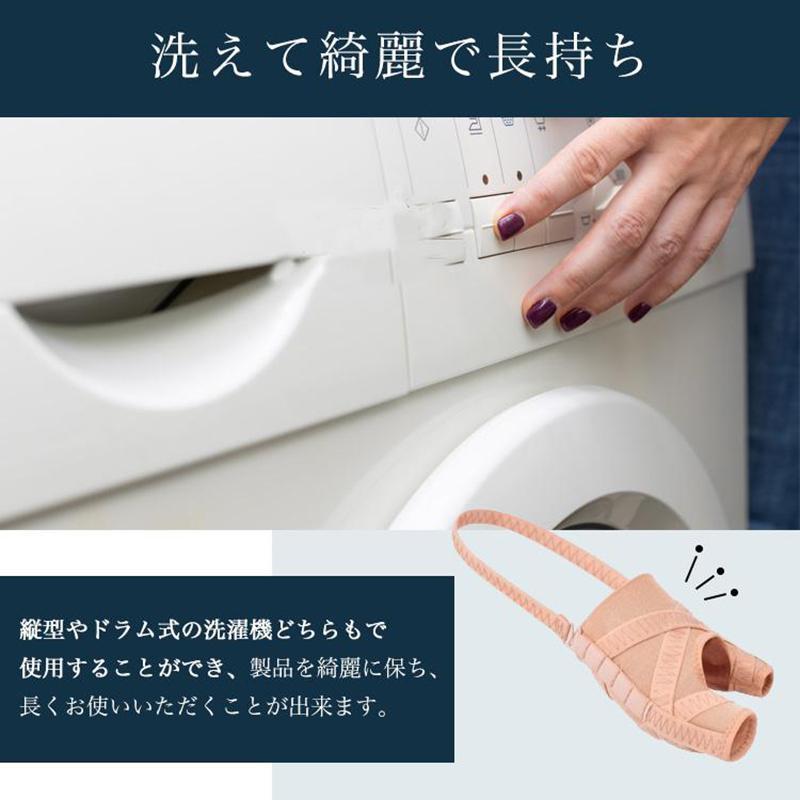 洗えて綺麗で長持ち

縦型やドラム式の洗濯機どちらもで使用することができ、製品を綺麗に保ち、長くお使いいただくことが出来ます。