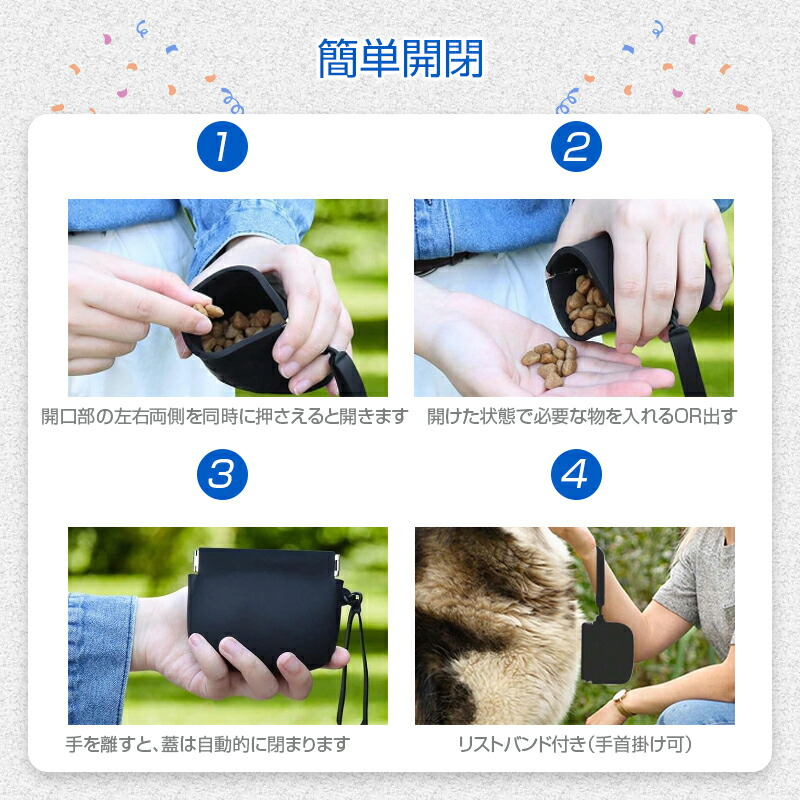 簡単開閉

1

開口部の左右両側を同時に押さえると開きます

2

開けた状態で必要な物を入れるOR出す

3

手を離すと、蓋は自動的に閉まります

4

リストバンド付き（手首掛け可）