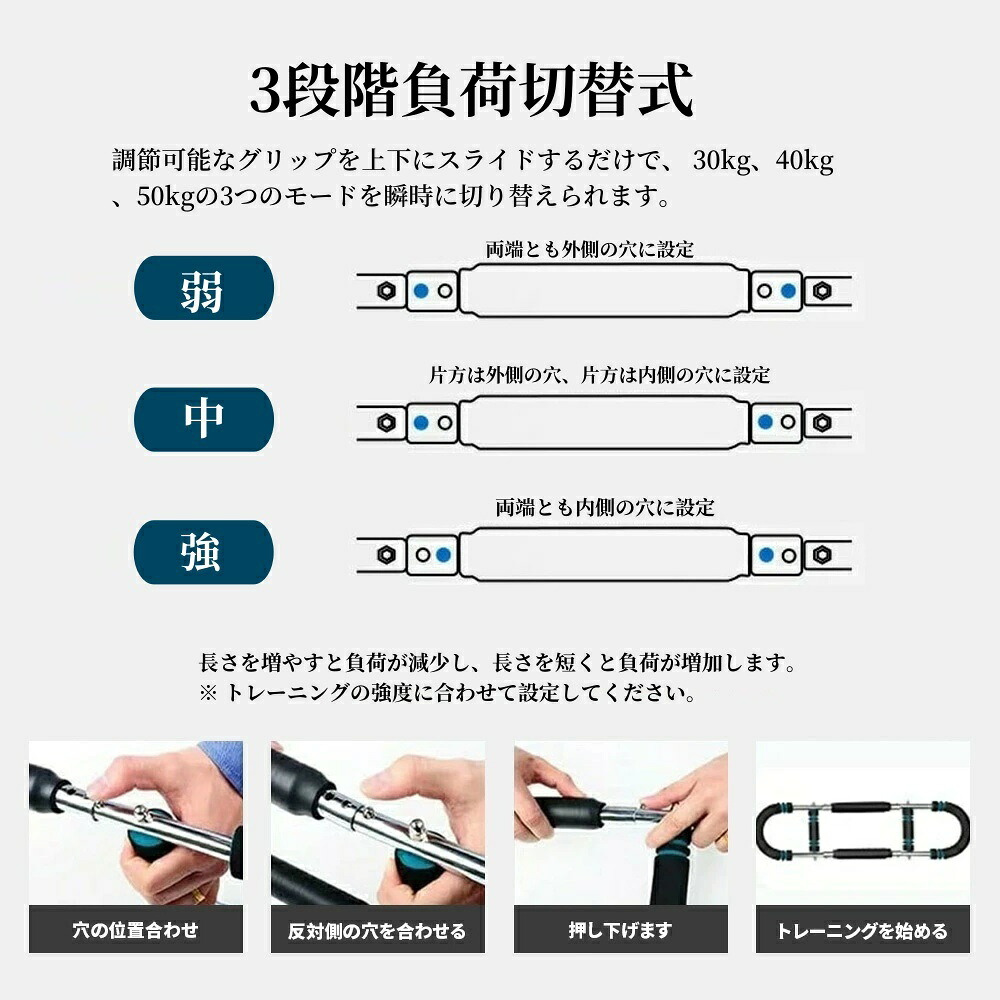 3段階負荷切替式

調節可能なグリップを上下にスライドするだけで、30kg、40kg、50kgの3つのモードを瞬時に切り替えられます。

弱

両端とも外側の穴に設定

中

片方は外側の穴、片方は内側の穴に設定

強

両端とも内側の穴に設定

長さを増やすと負荷が減少し、長さを短くと負荷が増加します。
※ トレーニングの強度に合わせて設定してください。

穴の位置合わせ

反対側の穴を合わせる

押し下げます

トレーニングを始める